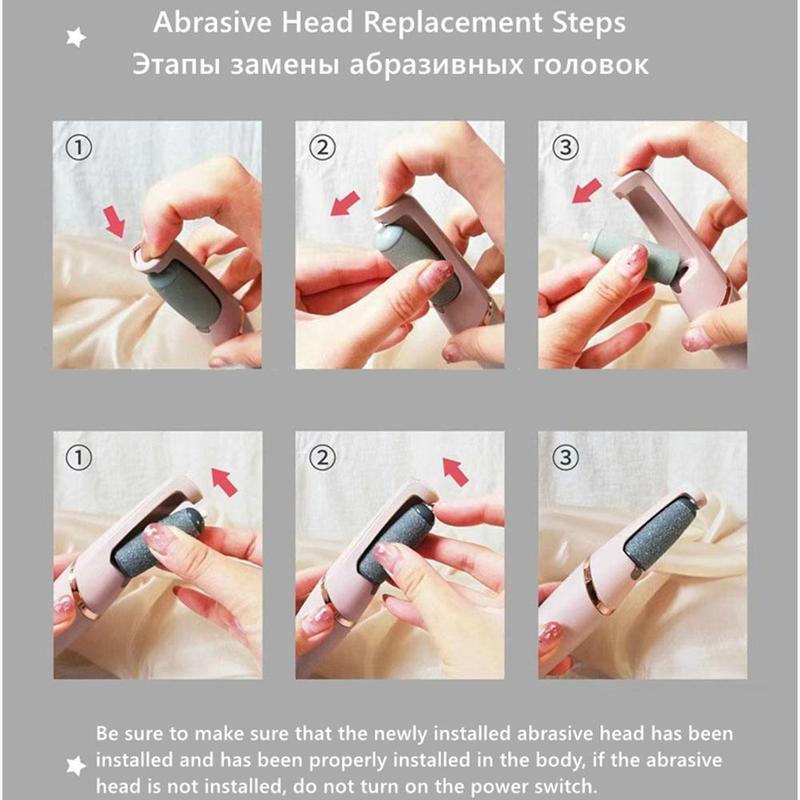 Abrasive Head Replacement Steps
Этапы замены абразивных головок

①

②

③

①

②

③

Be sure to make sure that the newly installed abrasive head has been installed and has been properly installed in the body, if the abrasive head is not installed, do not turn on the power switch.