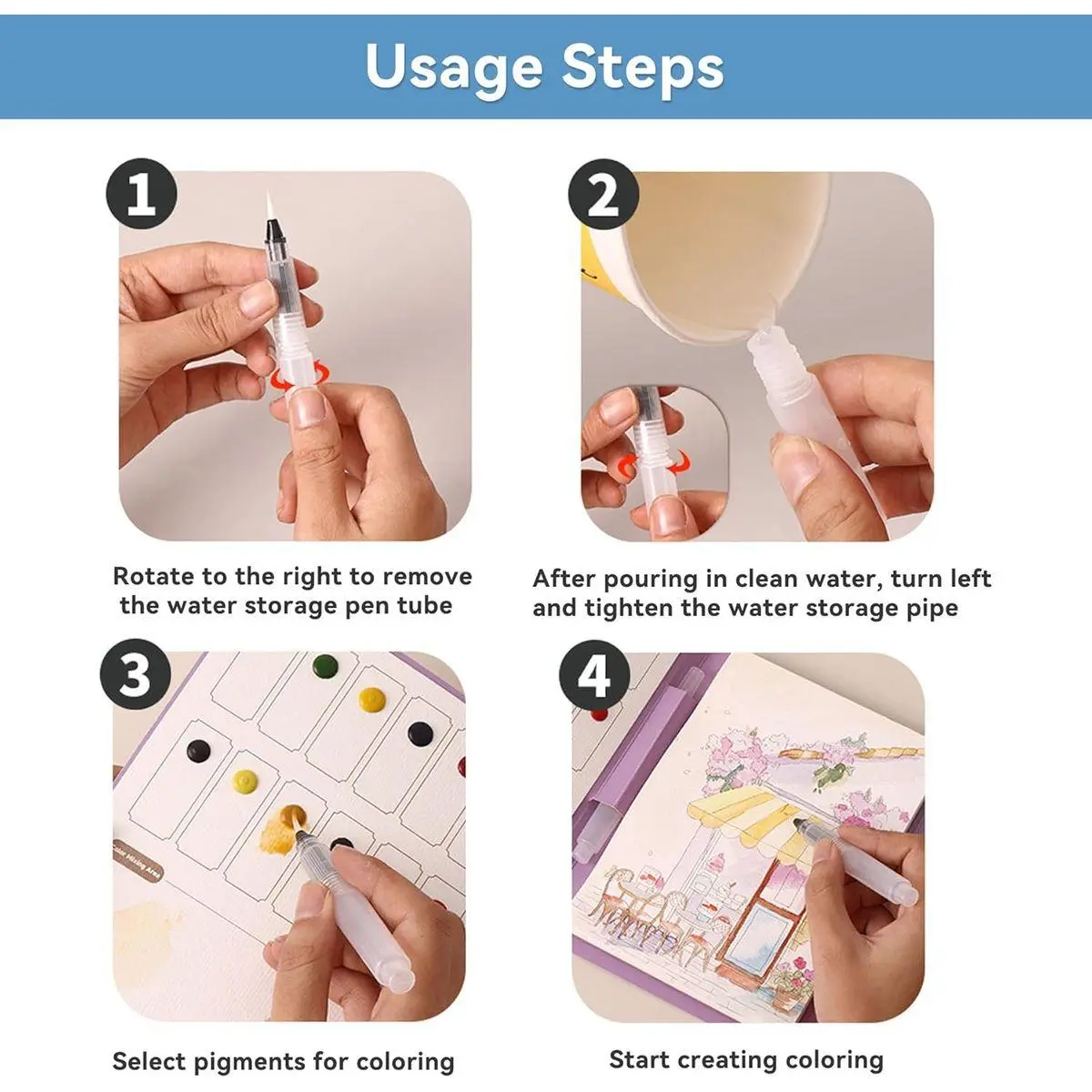 Usage Steps

1

Rotate to the right to remove the water storage pen tube

2

After pouring in clean water, turn left and tighten the water storage pipe

3

Color Mixing Area

Select pigments for coloring

4

Start creating coloring