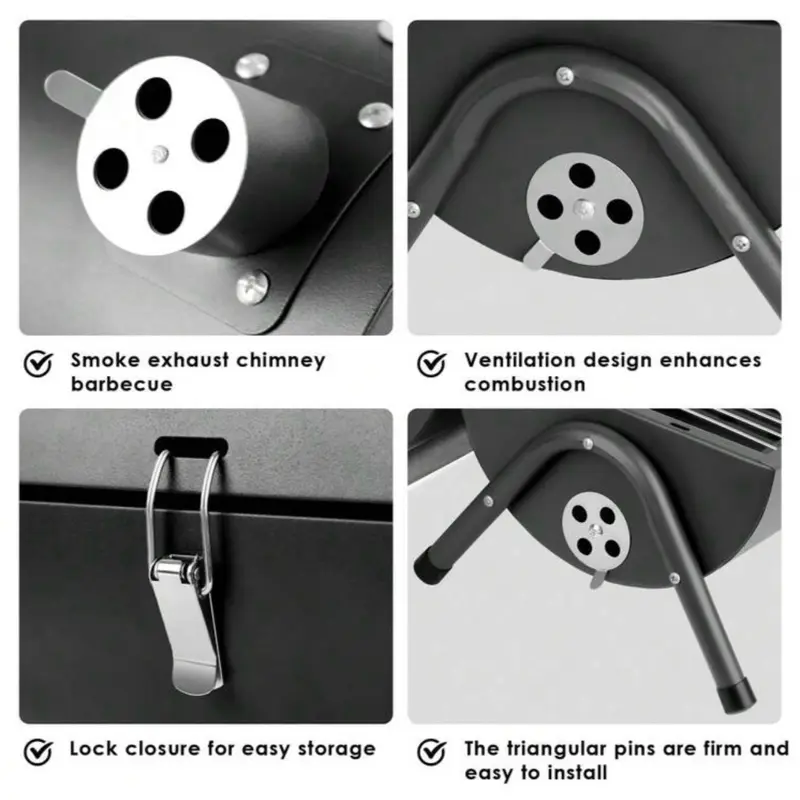 Smoke exhaust chimney barbecue

Ventilation design enhances combustion

Lock closure for easy storage

The triangular pins are firm and easy to install