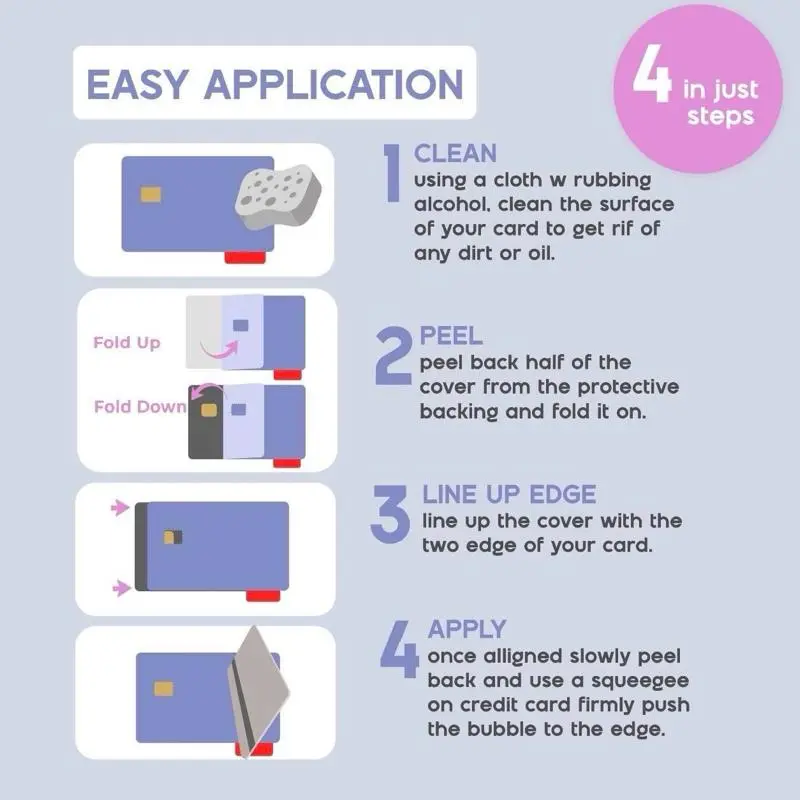 EASY APPLICATION

4 in just steps

1 CLEAN
using a cloth w rubbing alcohol, clean the surface of your card to get rif of any dirt or oil.

Fold Up

Fold Down

2 PEEL
peel back half of the cover from the protective backing and fold it on.

3 LINE UP EDGE
line up the cover with the two edge of your card.

4 APPLY
once alligned slowly peel back and use a squeegee on credit card firmly push the bubble to the edge.