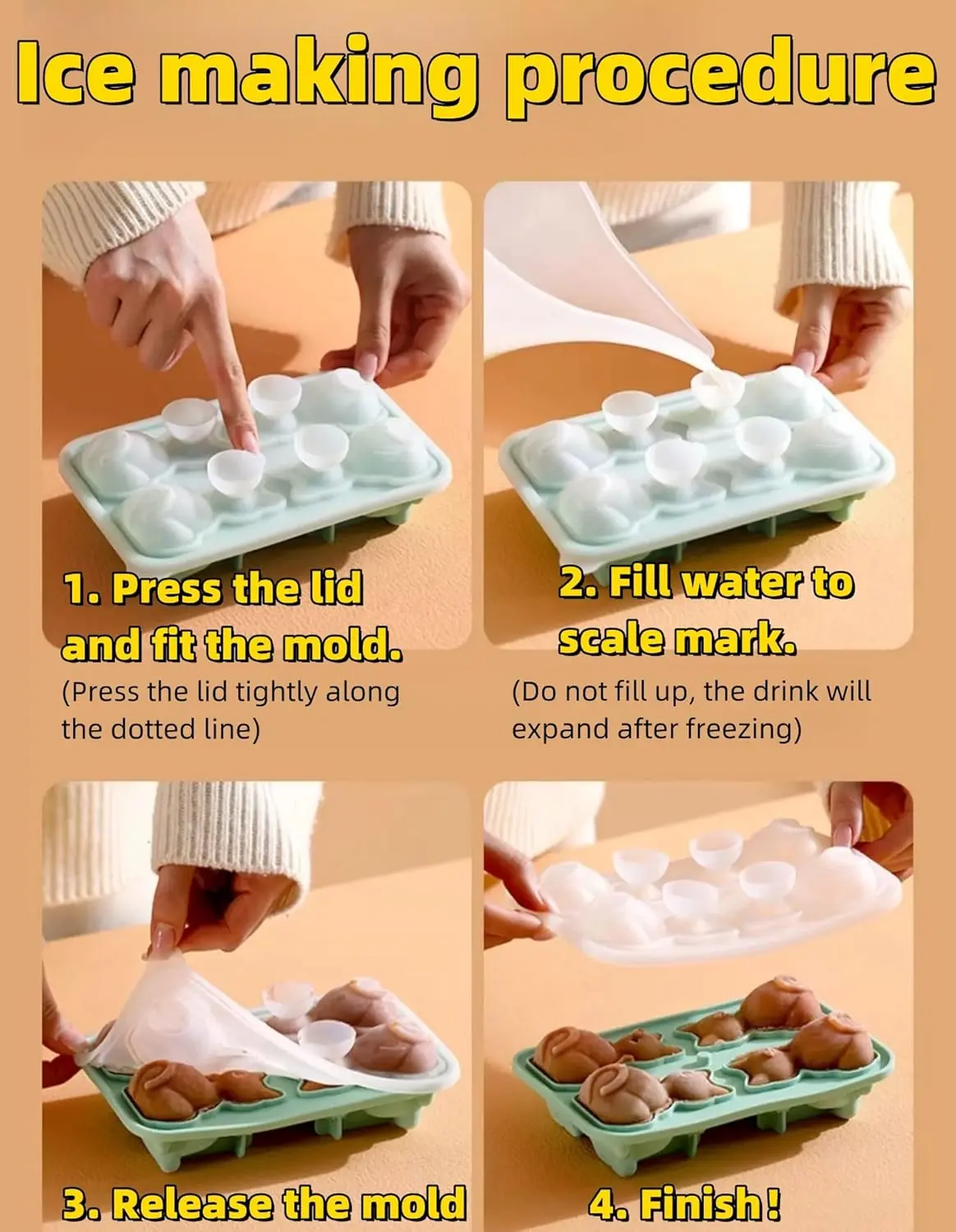 Ice making procedure

1. Press the lid and fit the mold.
(Press the lid tightly along the dotted line)

2. Fill water to scale mark.
(Do not fill up, the drink will expand after freezing)

3. Release the mold

4. Finish!