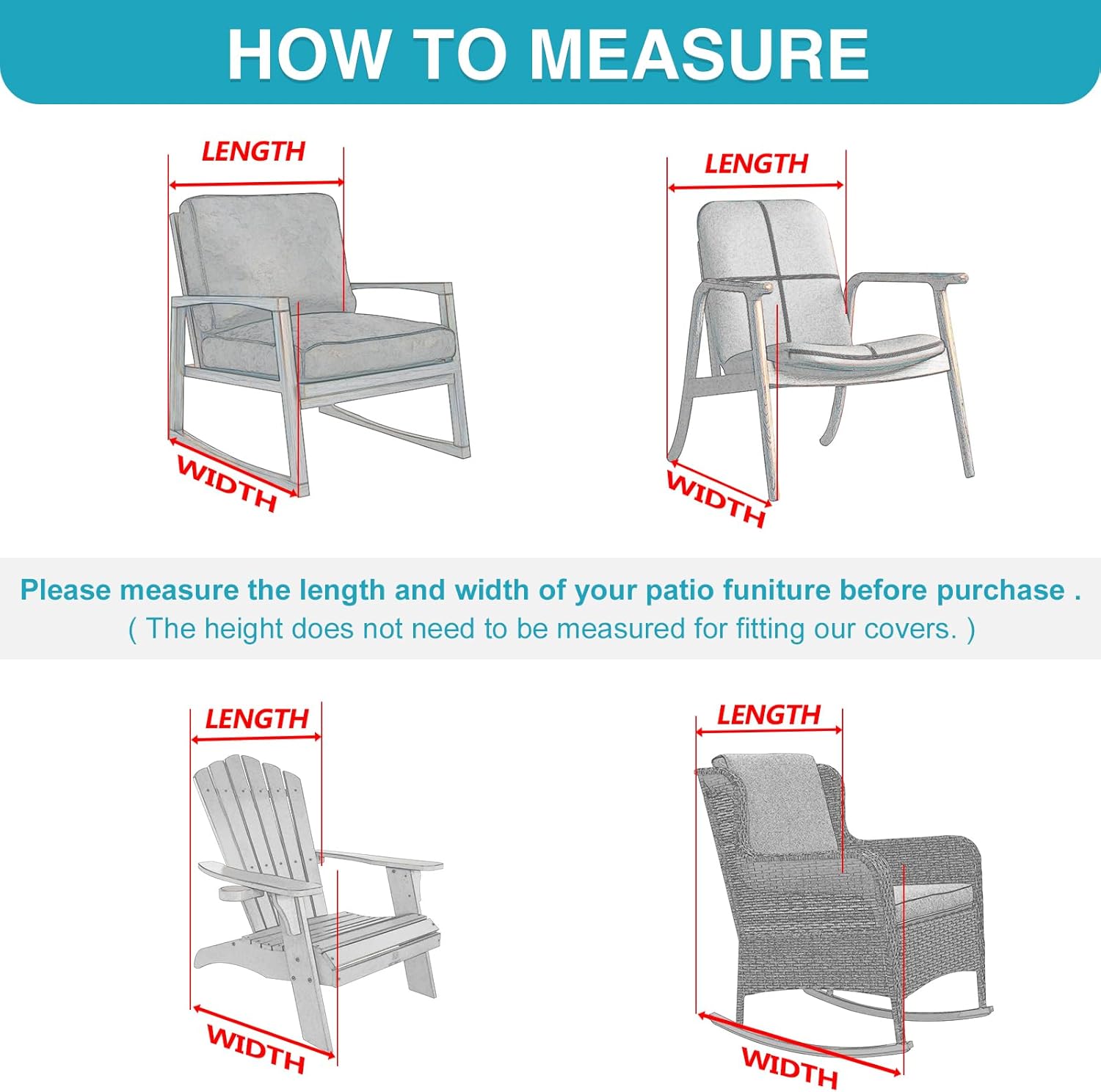 HOW TO MEASURE

LENGTH

WIDTH

LENGTH

WIDTH

Please measure the length and width of your patio funiture before purchase .
( The height does not need to be measured for fitting our covers. )

LENGTH

WIDTH

LENGTH

WIDTH