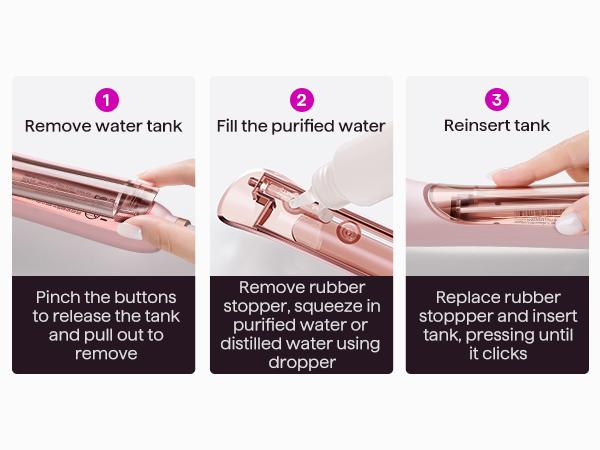 1
Remove water tank

Pinch the buttons to release the tank and pull out to remove

2
Fill the purified water

Remove rubber stopper, squeeze in purified water or distilled water using dropper

3
Reinsert tank

Replace rubber stoppper and insert tank, pressing until it clicks