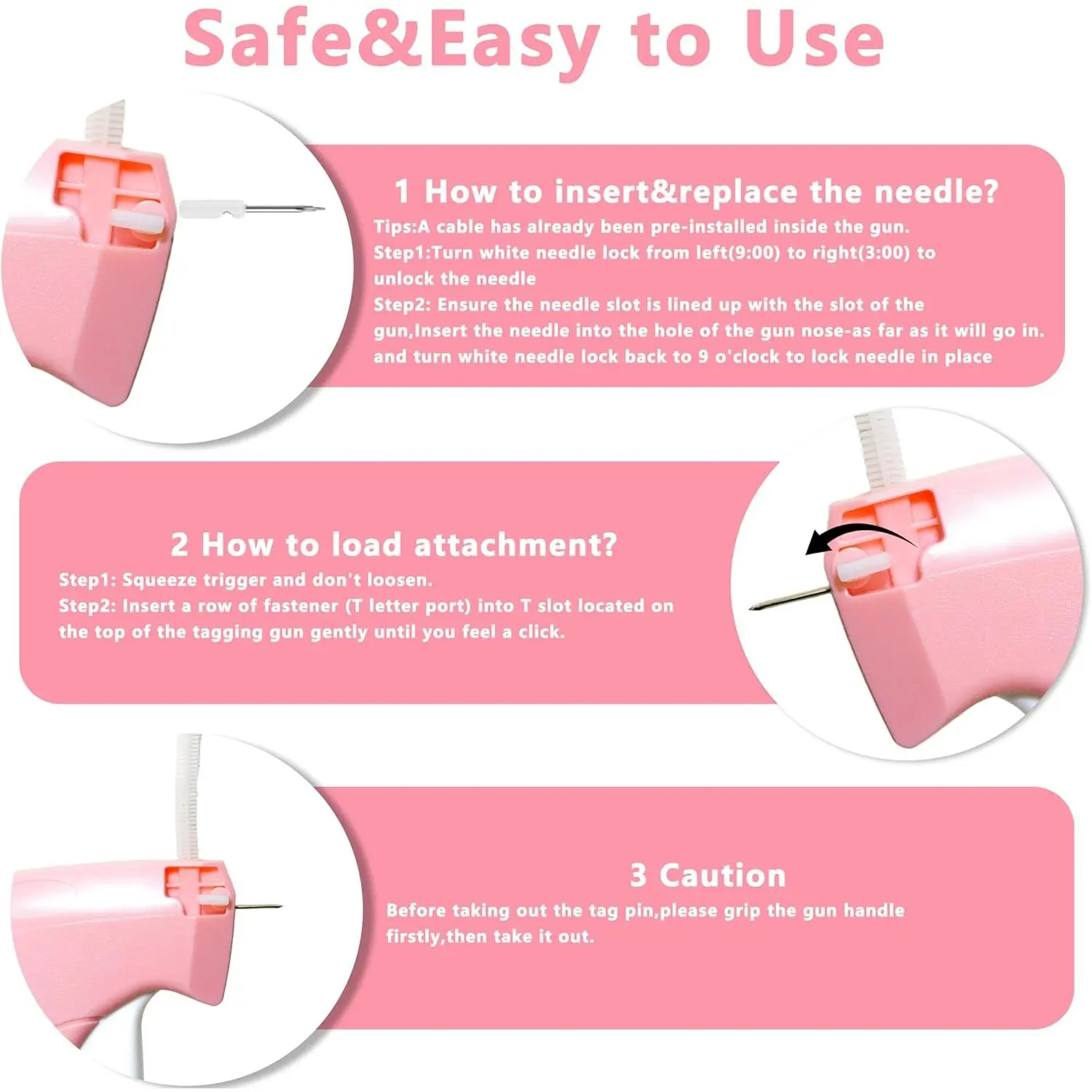 Safe&Easy to Use

1 How to insert&replace the needle?
Tips:A cable has already been pre-installed inside the gun.
Step1:Turn white needle lock from left(9:00) to right(3:00) to unlock the needle
Step2: Ensure the needle slot is lined up with the slot of the gun,Insert the needle into the hole of the gun nose-as far as it will go in. and turn white needle lock back to 9 o'clock to lock needle in place

2 How to load attachment?
Step1: Squeeze trigger and don't loosen.
Step2: Insert a row of fastener (T letter port) into T slot located on the top of the tagging gun gently until you feel a click.

3 Caution
Before taking out the tag pin,please grip the gun handle firstly,then take it out.