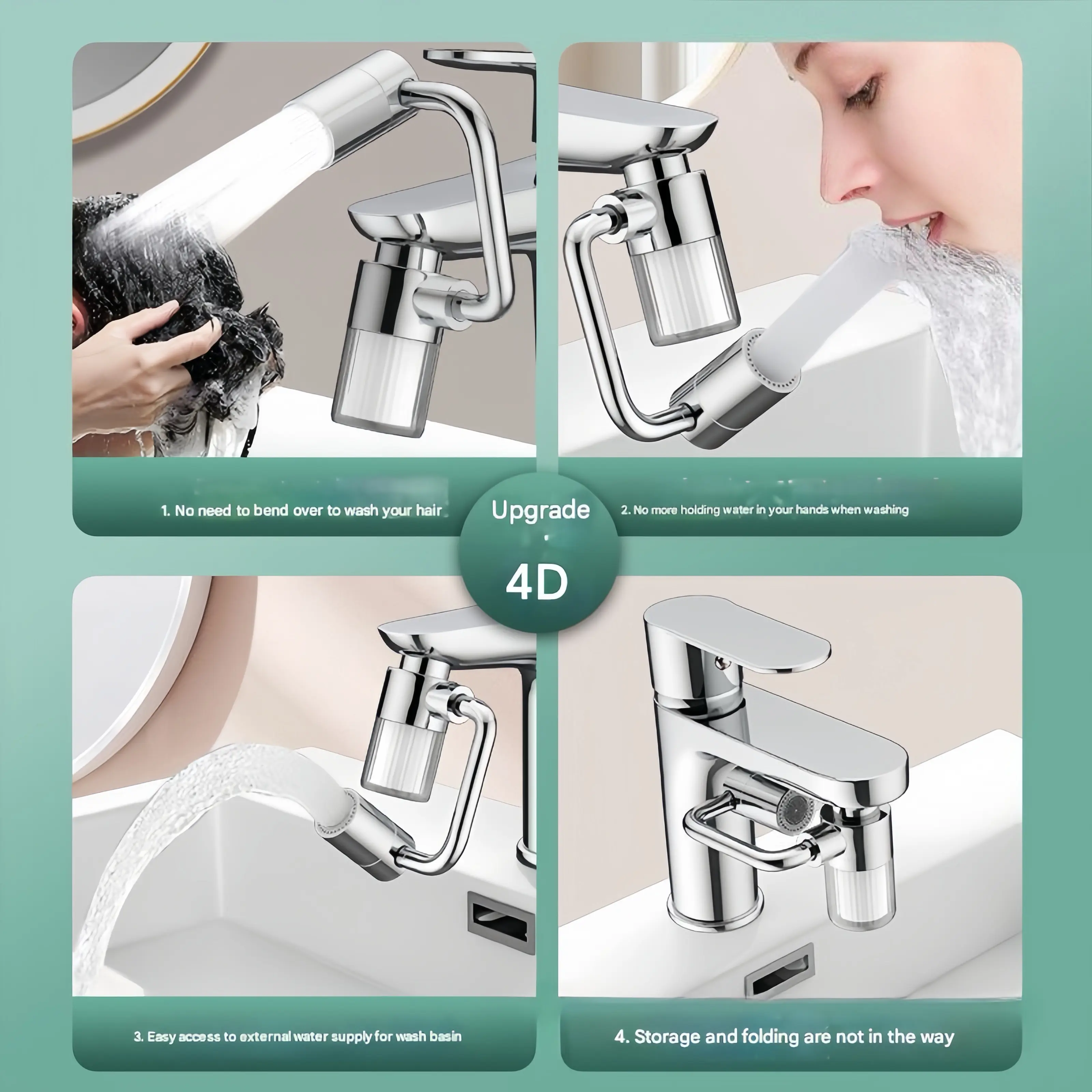 1. No need to bend over to wash your hair

Upgrade

4D

2. No more holding water in your hands when washing

3. Easy access to external water supply for wash basin

4. Storage and folding are not in the way