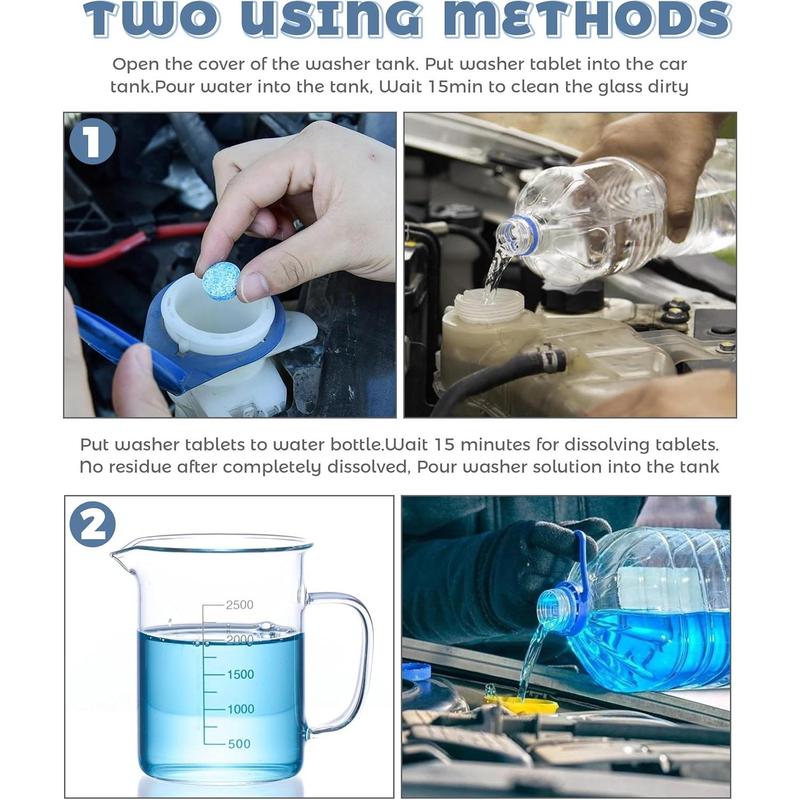 TWO USING METHODS

Open the cover of the washer tank. Put washer tablet into the car tank.Pour water into the tank, Wait 15min to clean the glass dirty

1

Put washer tablets to water bottle.Wait 15 minutes for dissolving tablets. No residue after completely dissolved, Pour washer solution into the tank

2

2500
2000
1500
1000
500