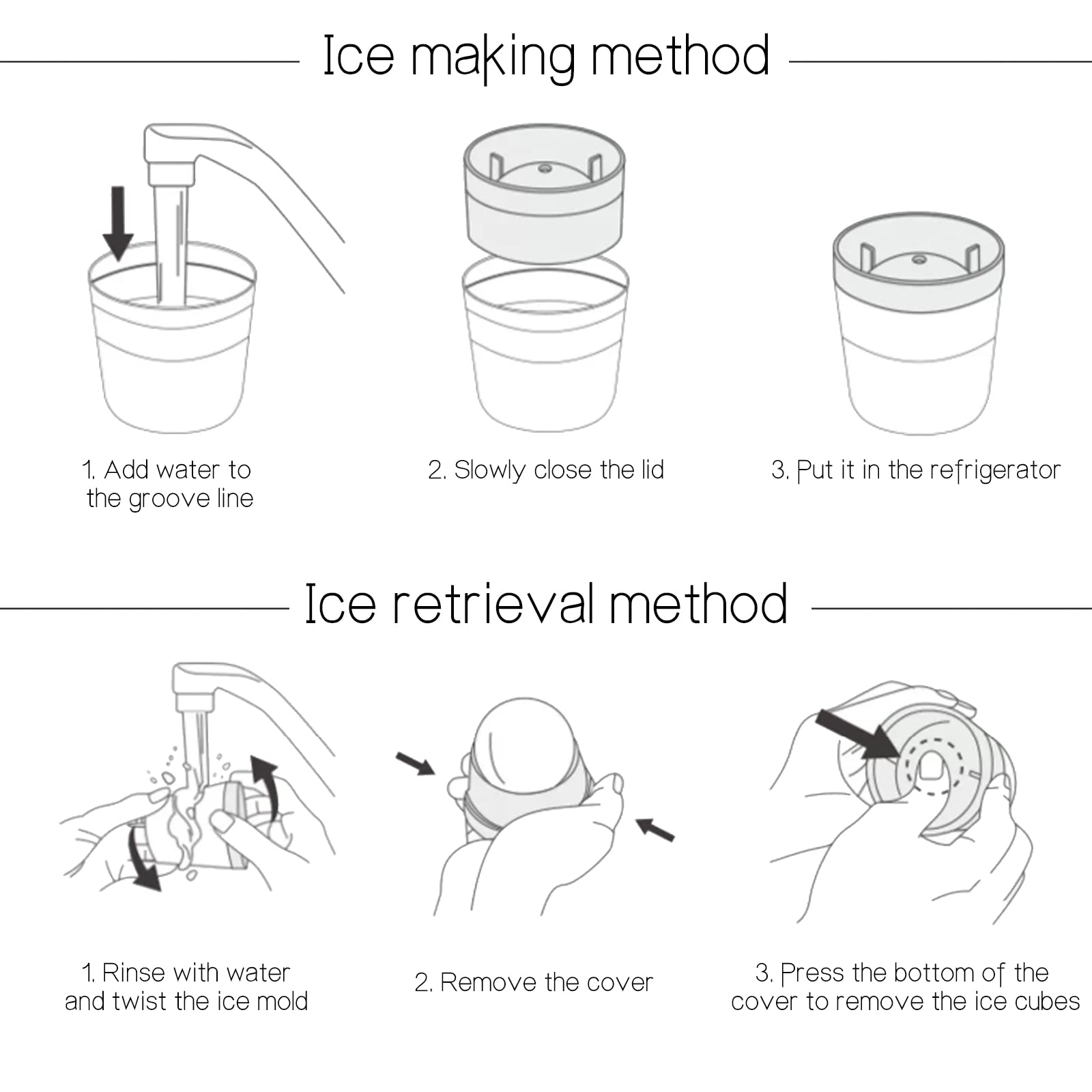 Ice making method

1. Add water to the groove line

2. Slowly close the lid

3. Put it in the refrigerator

Ice retrieval method

1. Rinse with water and twist the ice mold

2. Remove the cover

3. Press the bottom of the cover to remove the ice cubes