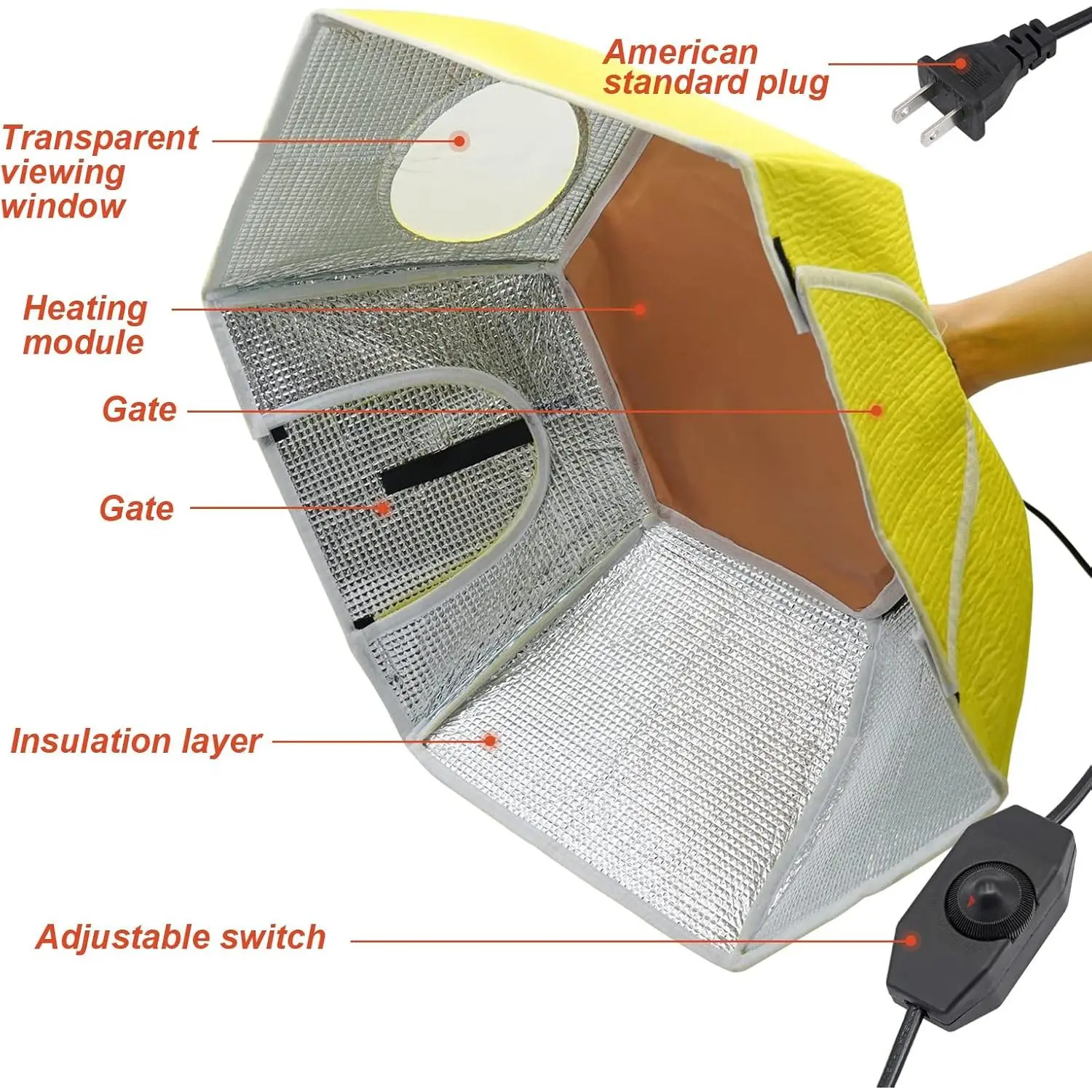 American standard plug

Transparent viewing window

Heating module

Gate

Gate

Insulation layer

Adjustable switch