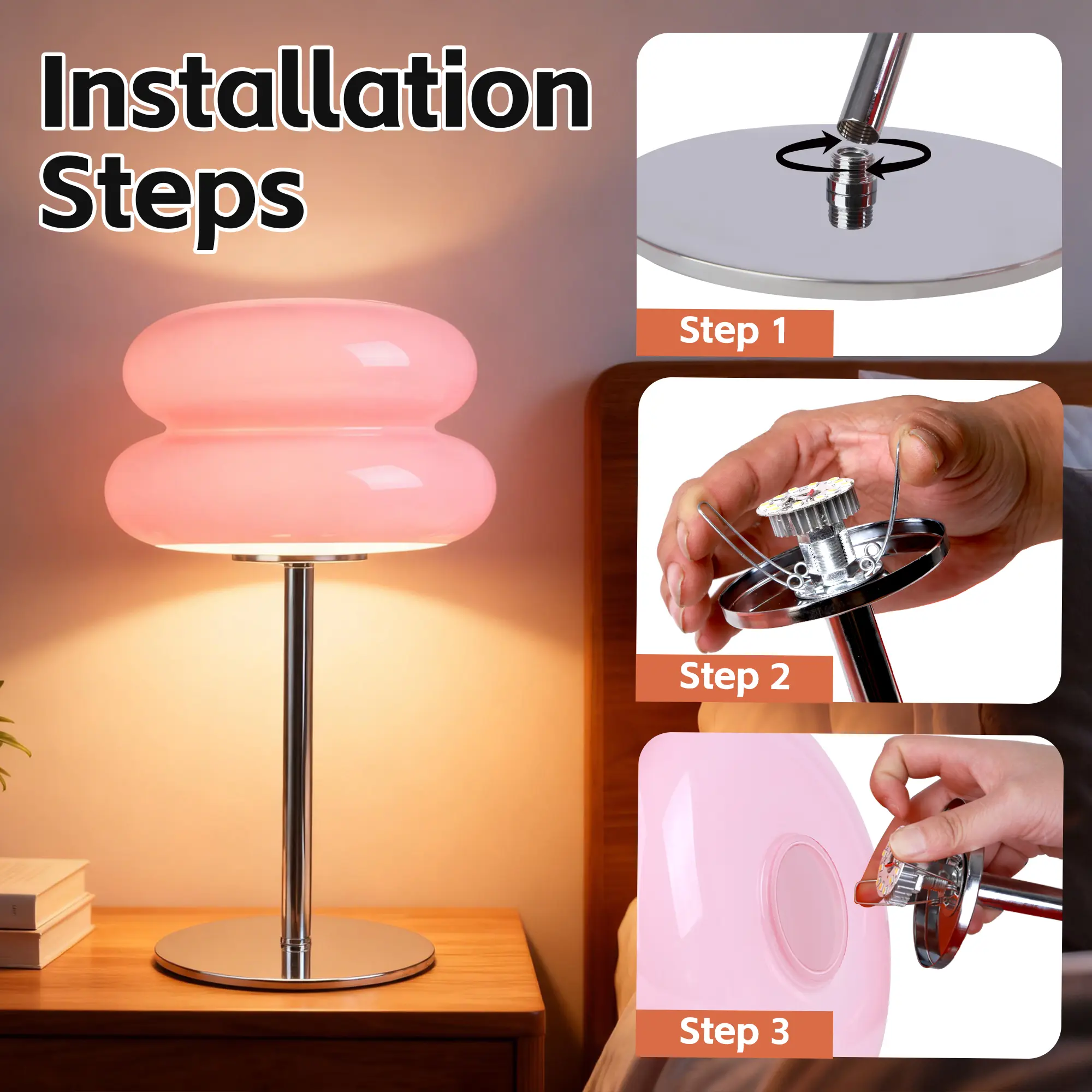 Installation Steps

Step 1

Step 2

Step 3