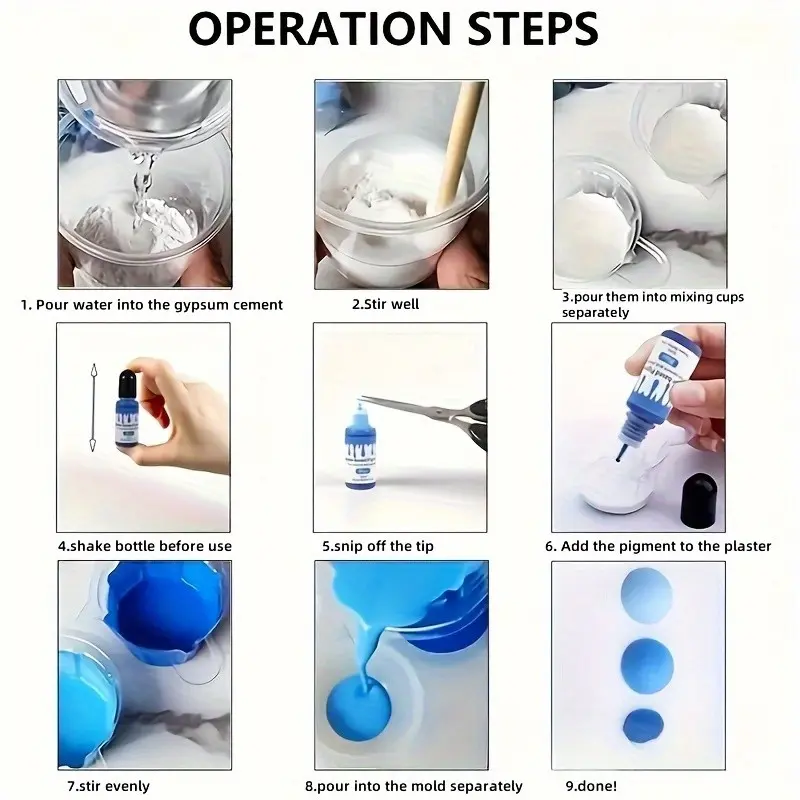 OPERATION STEPS

1. Pour water into the gypsum cement

2.Stir well

3.pour them into mixing cups separately

4.shake bottle before use

5.snip off the tip

6. Add the pigment to the plaster

7.stir evenly

8.pour into the mold separately

9.done!