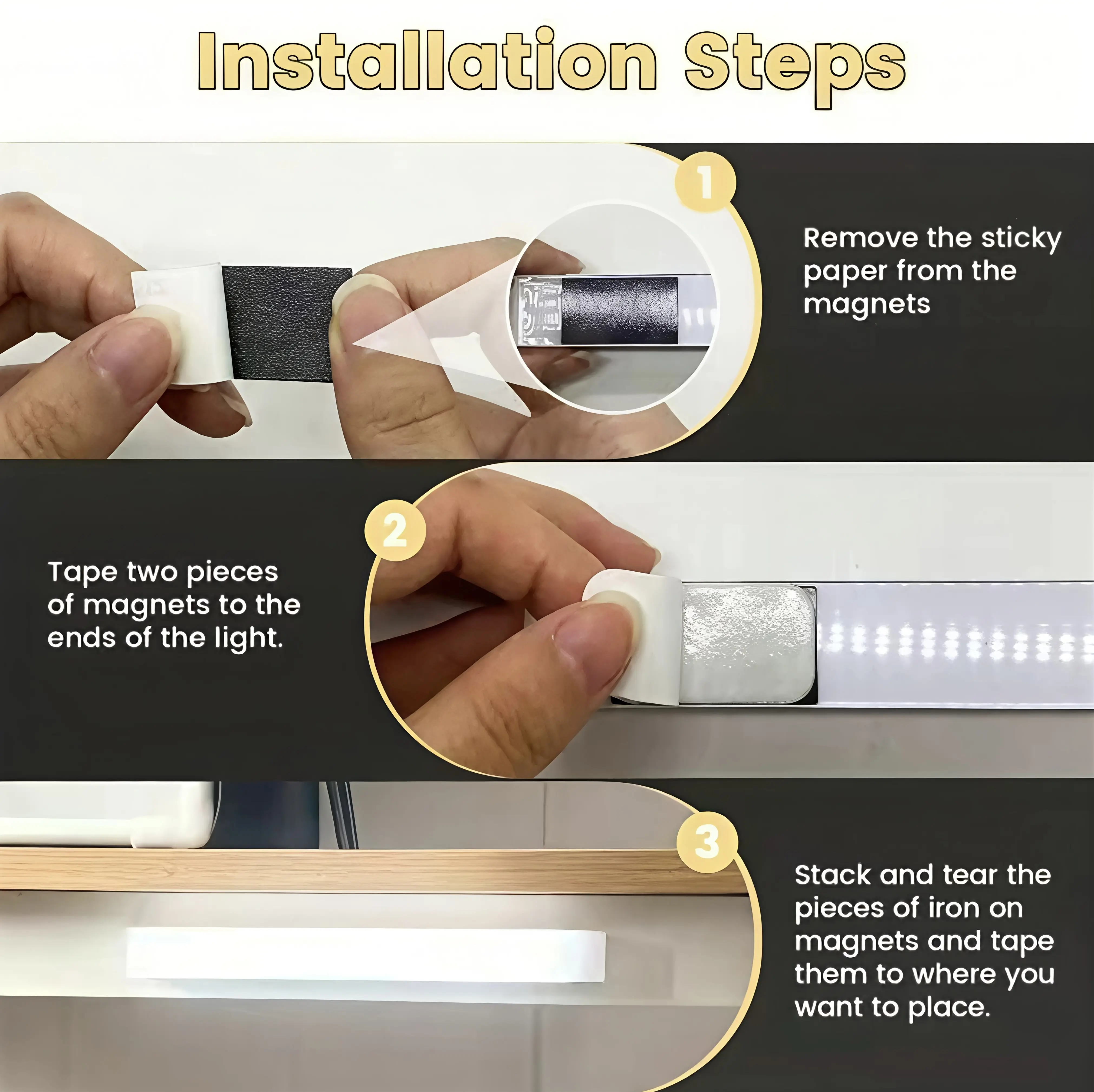 Installation Steps

1

Remove the sticky paper from the magnets

2

Tape two pieces of magnets to the ends of the light.

3

Stack and tear the pieces of iron on magnets and tape them to where you want to place.