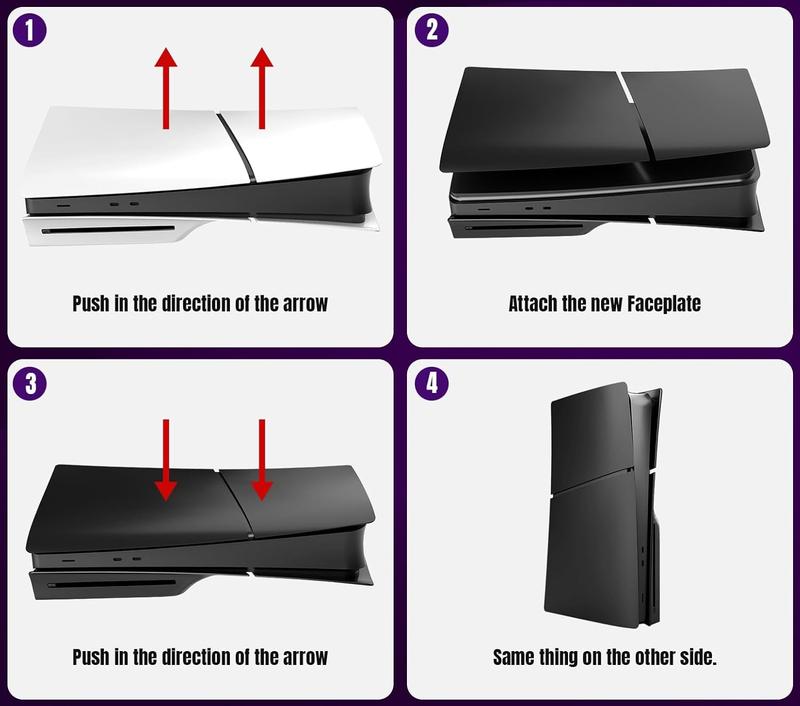 1

Push in the direction of the arrow

2

Attach the new Faceplate

3

Push in the direction of the arrow

4

Same thing on the other side.