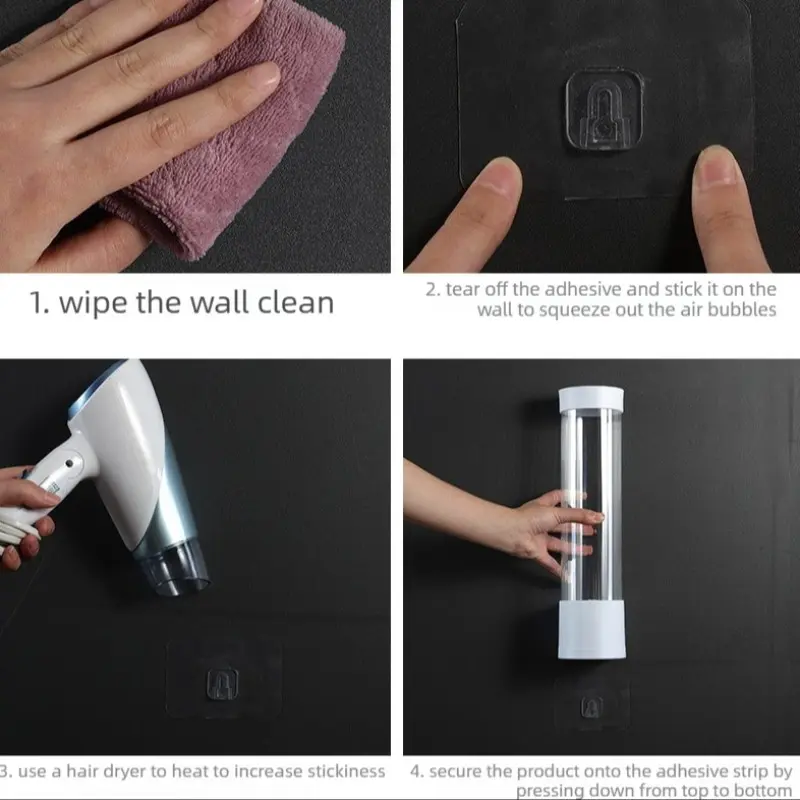 1. wipe the wall clean

2. tear off the adhesive and stick it on the wall to squeeze out the air bubbles

3. use a hair dryer to heat to increase stickiness

4. secure the product onto the adhesive strip by pressing down from top to bottom