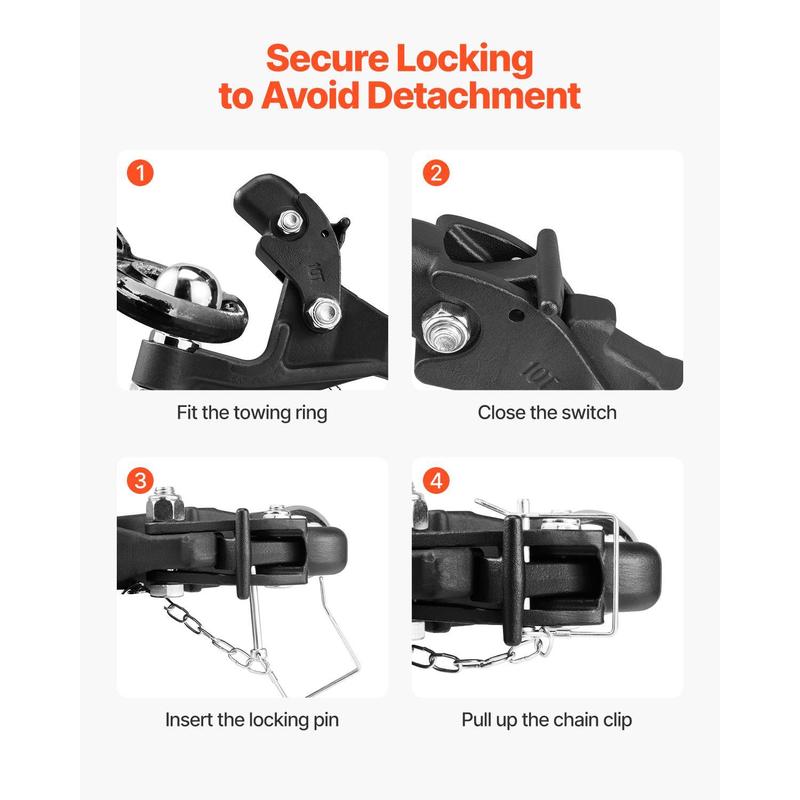 Secure Locking to Avoid Detachment

1

10T

Fit the towing ring

2

10T

Close the switch

3

Insert the locking pin

4

Pull up the chain clip