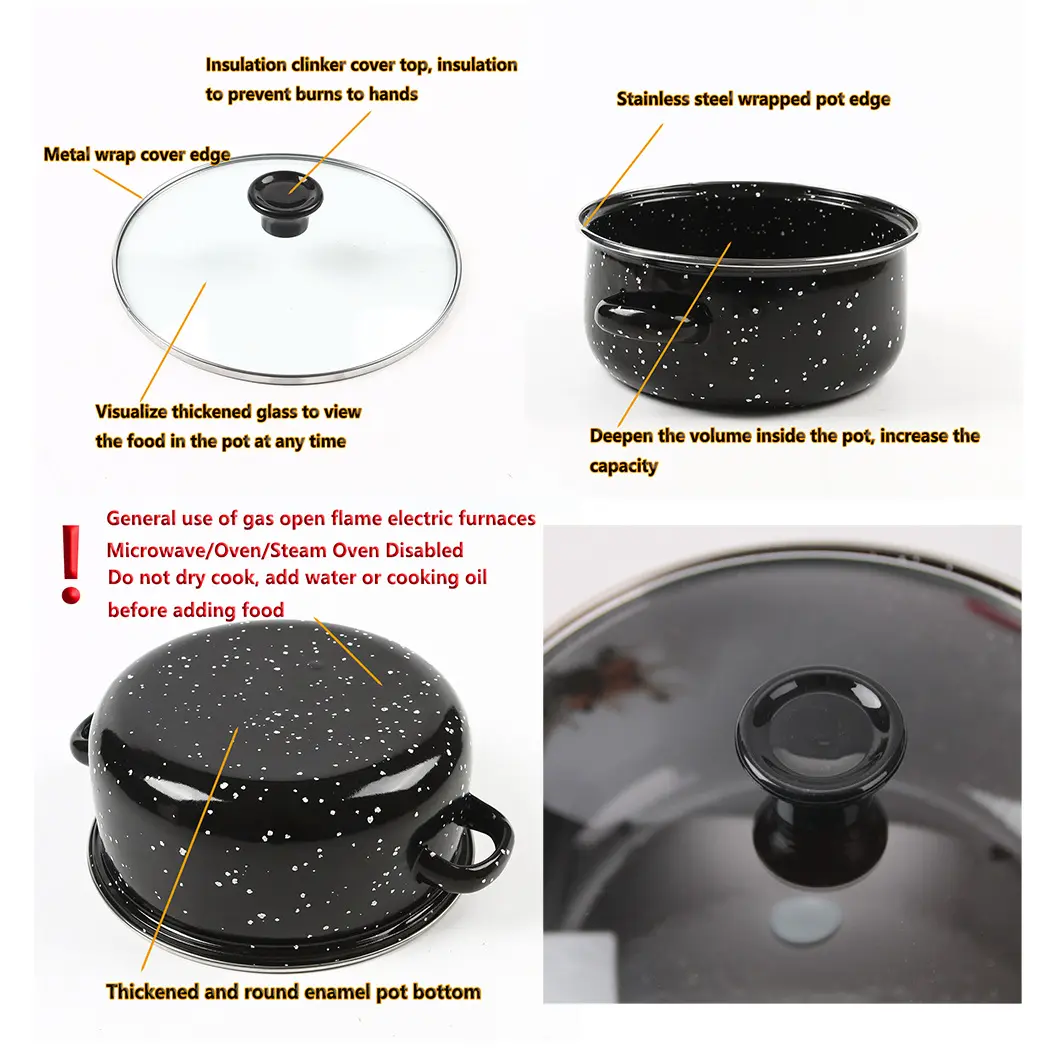 Insulation clinker cover top, insulation to prevent burns to hands

Metal wrap cover edge

Stainless steel wrapped pot edge

Visualize thickened glass to view the food in the pot at any time

Deepen the volume inside the pot, increase the capacity

!

General use of gas open flame electric furnaces
Microwave/Oven/Steam Oven Disabled
Do not dry cook, add water or cooking oil before adding food

Thickened and round enamel pot bottom