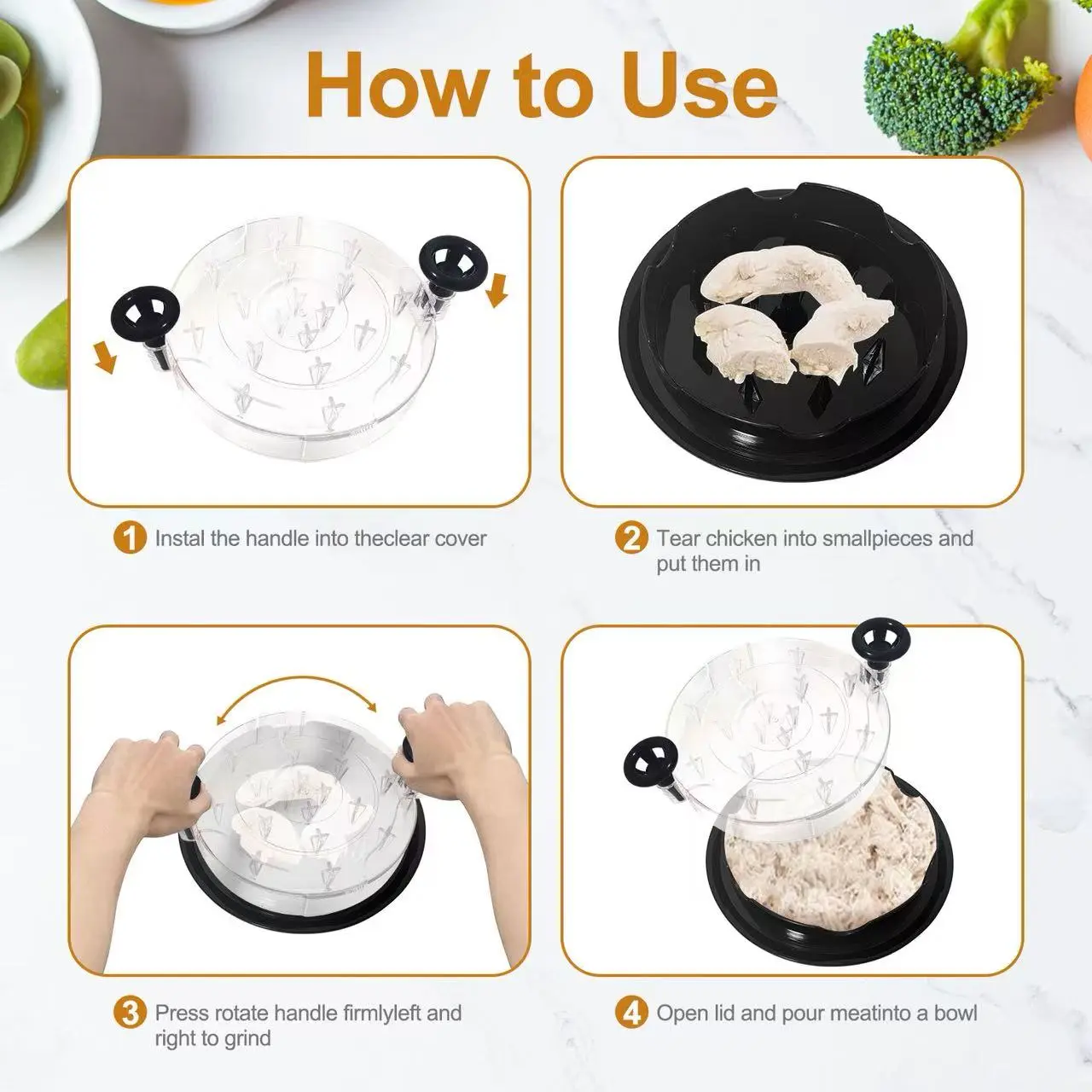 How to Use

1 Instal the handle into theclear cover

2 Tear chicken into smallpieces and put them in

3 Press rotate handle firmlyleft and right to grind

4 Open lid and pour meatinto a bowl