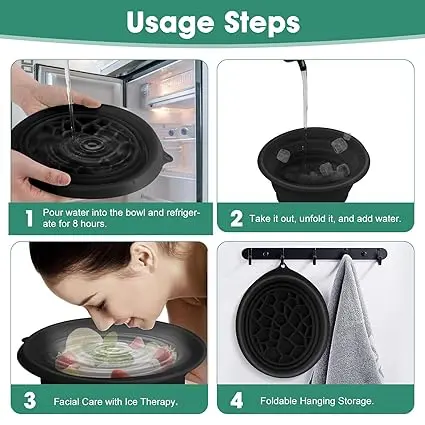 Usage Steps

1 Pour water into the bowl and refrigerate for 8 hours.

2 Take it out, unfold it, and add water.

3 Facial Care with Ice Therapy.

4 Foldable Hanging Storage.