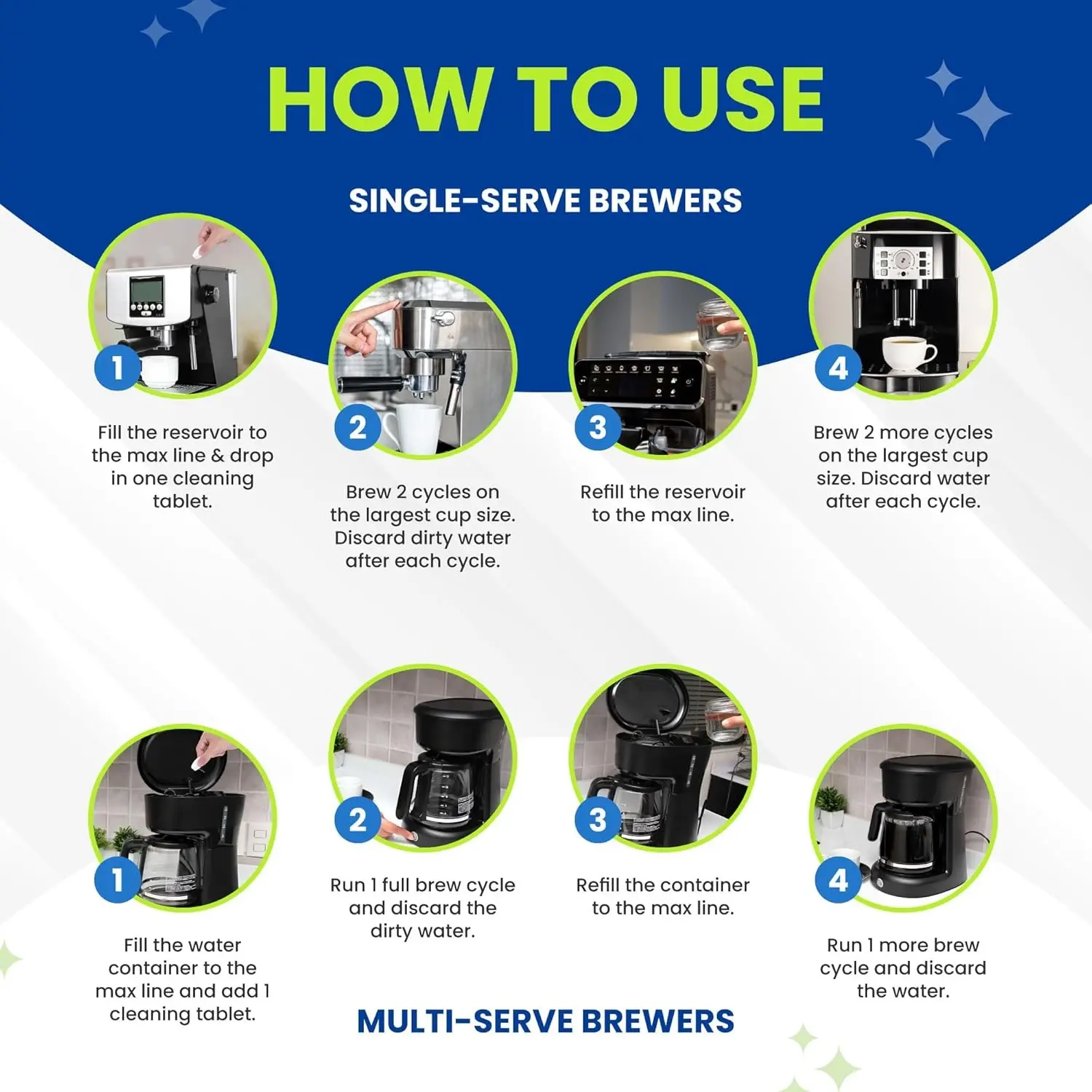 HOW TO USE

SINGLE-SERVE BREWERS

1
Fill the reservoir to the max line & drop in one cleaning tablet.

2
Brew 2 cycles on the largest cup size. Discard dirty water after each cycle.

3
Refill the reservoir to the max line.

4
Brew 2 more cycles on the largest cup size. Discard water after each cycle.

1
Fill the water container to the max line and add 1 cleaning tablet.

2
Run 1 full brew cycle and discard the dirty water.

3
Refill the container to the max line.

4
Run 1 more brew cycle and discard the water.

MULTI-SERVE BREWERS