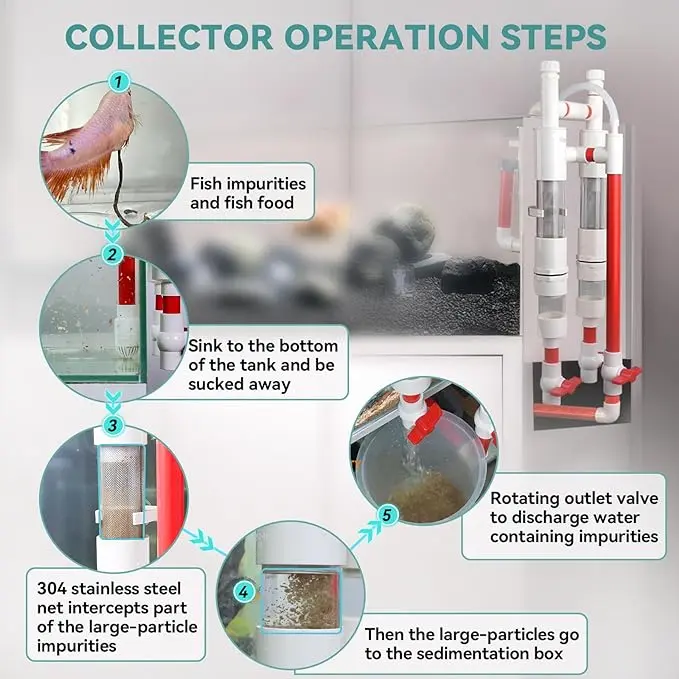 COLLECTOR OPERATION STEPS

1

Fish impurities and fish food

2

Sink to the bottom of the tank and be sucked away

3

304 stainless steel net intercepts part of the large-particle impurities

4

Then the large-particles go to the sedimentation box

5

Rotating outlet valve to discharge water containing impurities