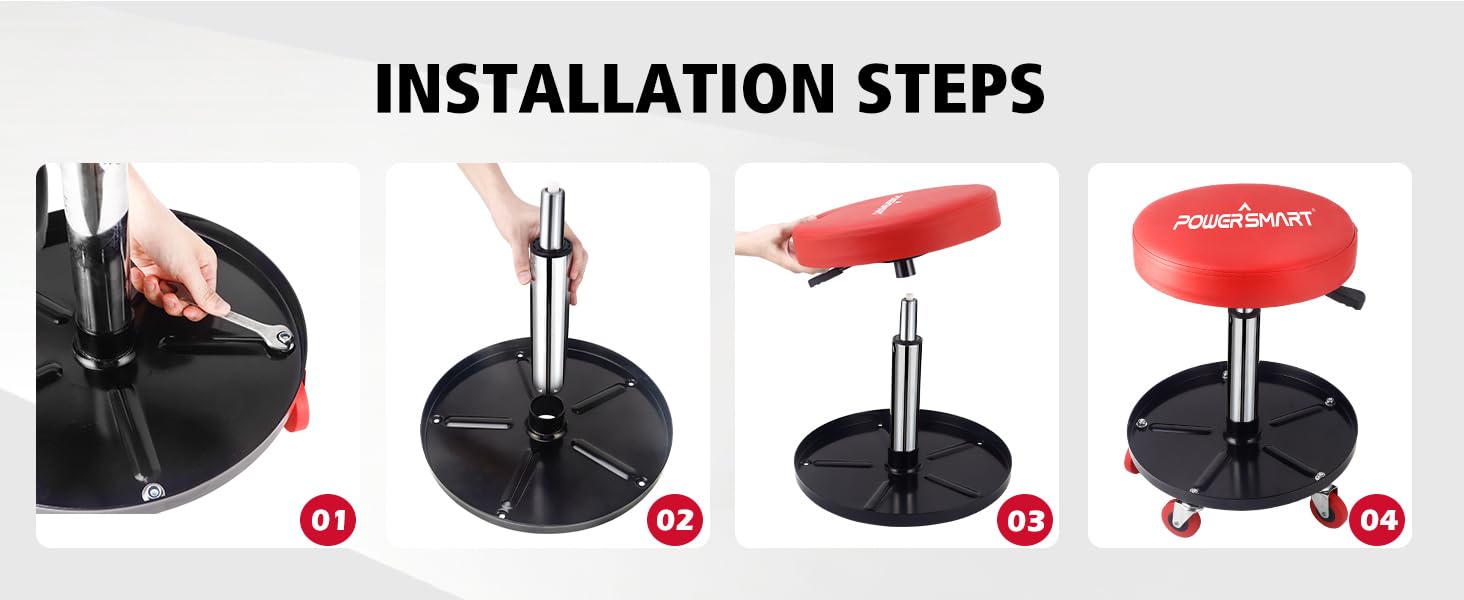 INSTALLATION STEPS

01

02

POWERSMART

03

POWERSMART

04