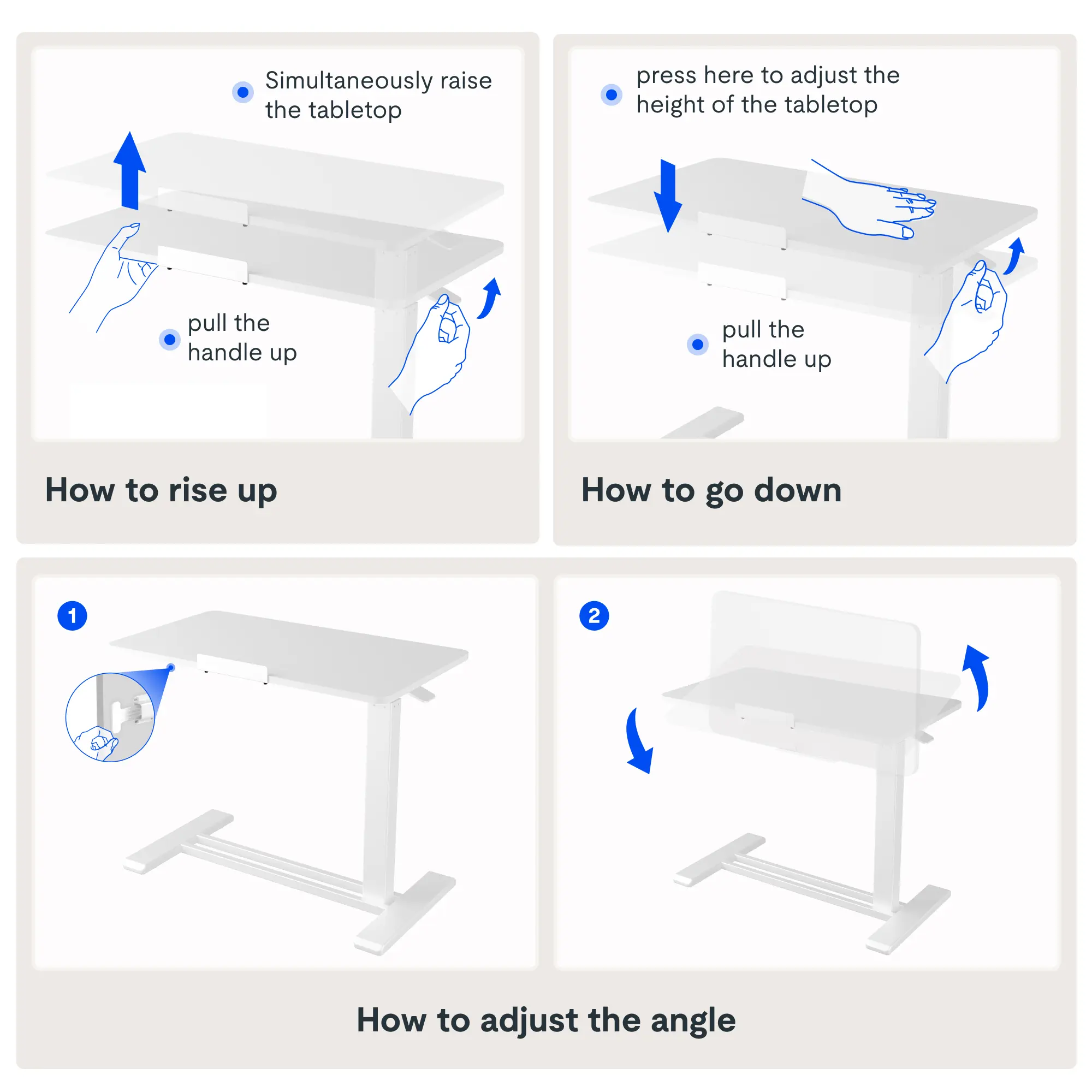 Simultaneously raise the tabletop

pull the handle up

How to rise up

press here to adjust the height of the tabletop

pull the handle up

How to go down

1

2

How to adjust the angle