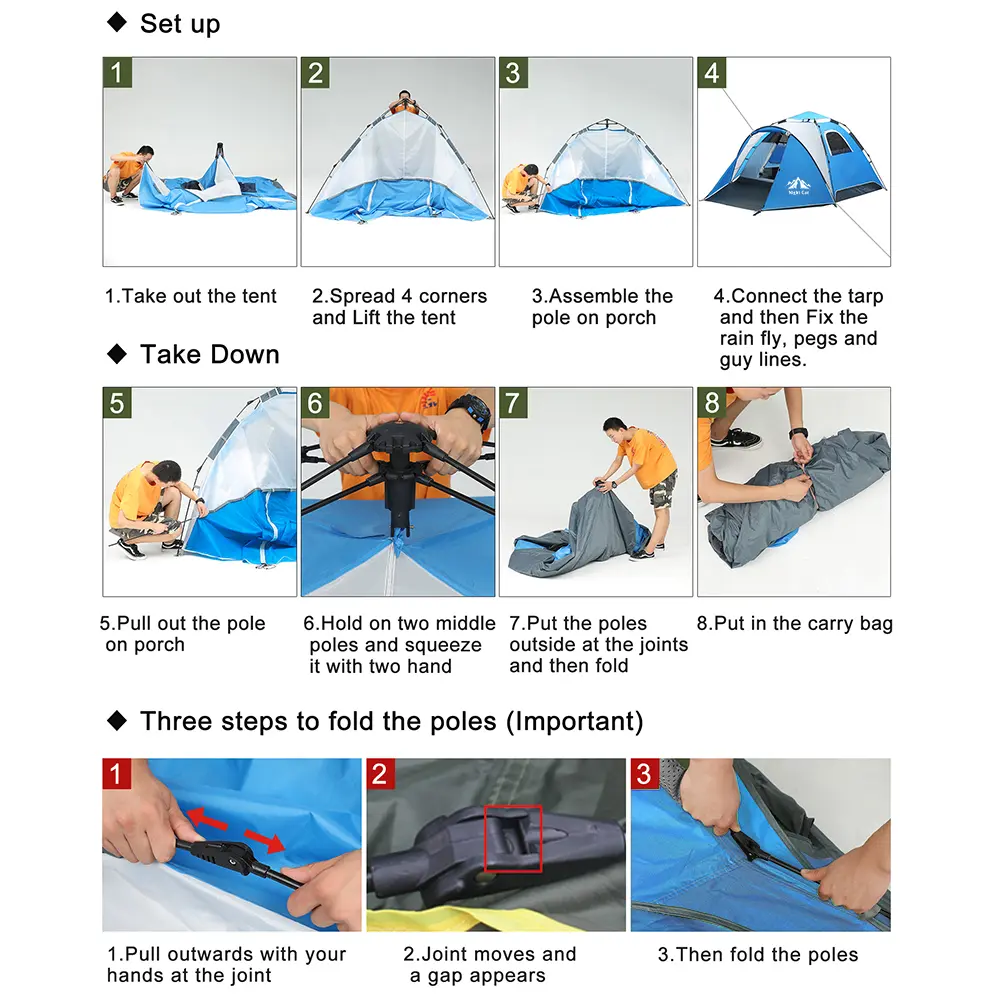 ◆ Set up

1

2

3

4

Night Cat

1.Take out the tent

2.Spread 4 corners and Lift the tent

3.Assemble the pole on porch

4.Connect the tarp and then Fix the rain fly, pegs and guy lines.

◆ Take Down

5

6

7

8

5.Pull out the pole on porch

6.Hold on two middle poles and squeeze it with two hand

7.Put the poles outside at the joints and then fold

8.Put in the carry bag

◆ Three steps to fold the poles (Important)

1

2

3

1.Pull outwards with your hands at the joint

2.Joint moves and a gap appears

3.Then fold the poles