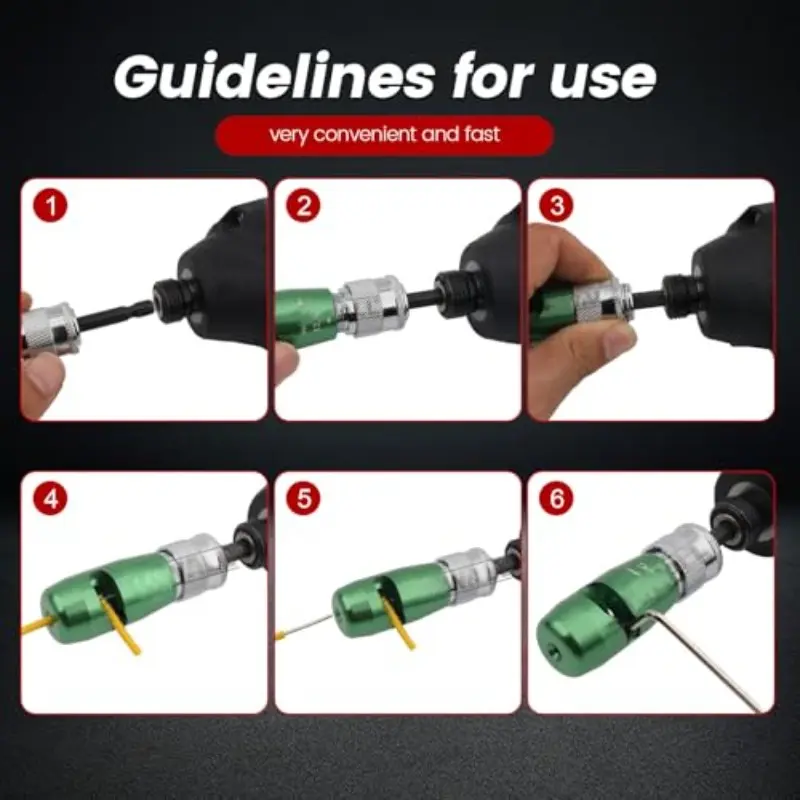 Guidelines for use

very convenient and fast

1

2

3

4

5

6