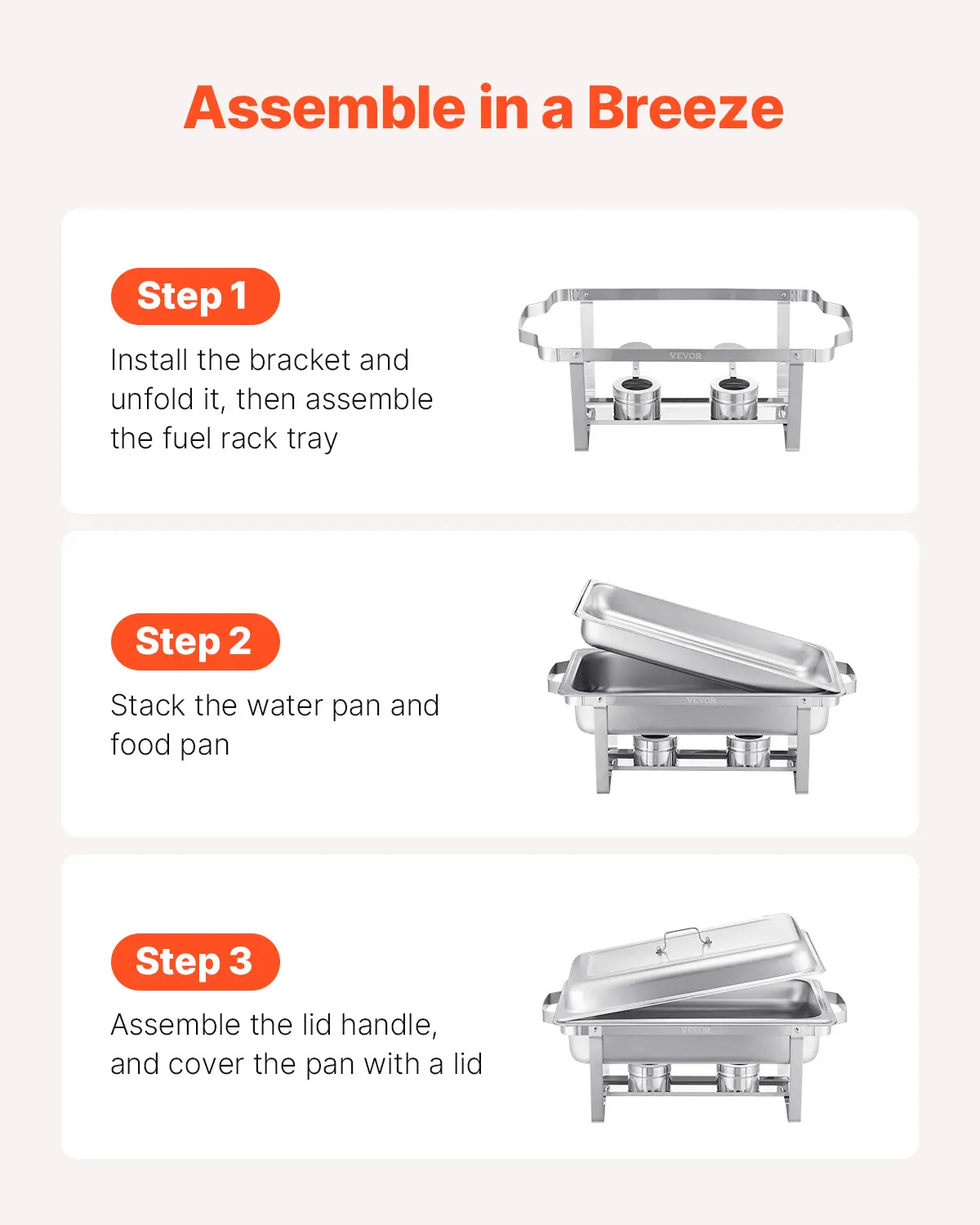 Assemble in a Breeze

Step 1

Install the bracket and unfold it, then assemble the fuel rack tray

VEVOR

Step 2

Stack the water pan and food pan

VEVOR

Step 3

Assemble the lid handle, and cover the pan with a lid

VEVOR