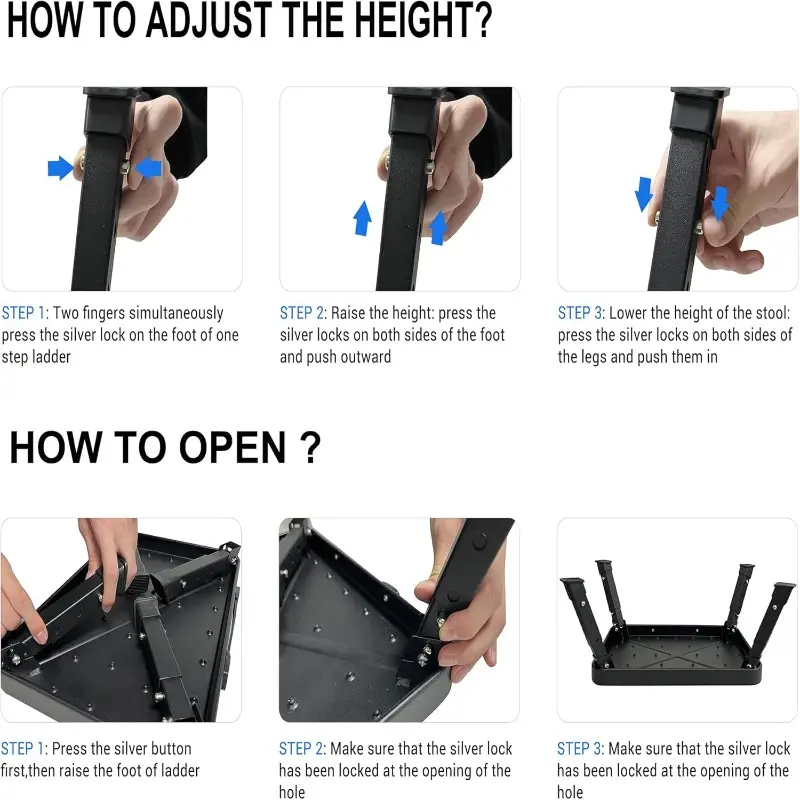 HOW TO ADJUST THE HEIGHT?

STEP 1: Two fingers simultaneously press the silver lock on the foot of one step ladder

STEP 2: Raise the height: press the silver locks on both sides of the foot and push outward

STEP 3: Lower the height of the stool: press the silver locks on both sides of the legs and push them in

HOW TO OPEN ?

STEP 1: Press the silver button first,then raise the foot of ladder

STEP 2: Make sure that the silver lock has been locked at the opening of the hole

STEP 3: Make sure that the silver lock has been locked at the opening of the hole