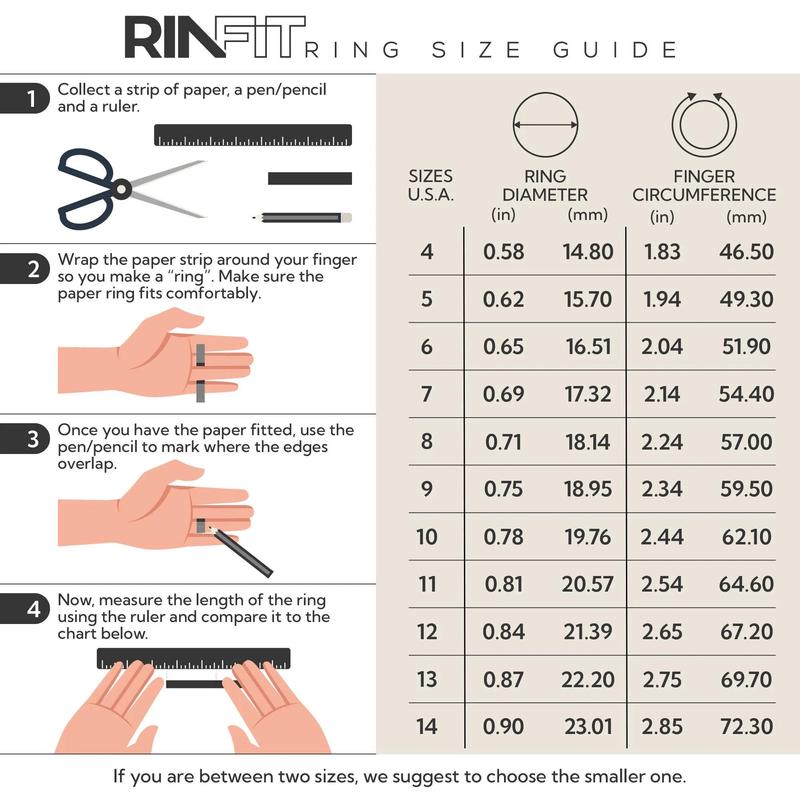 RINFIT RING SIZE GUIDE

1 Collect a strip of paper, a pen/pencil and a ruler.

2 Wrap the paper strip around your finger so you make a "ring". Make sure the paper ring fits comfortably.

3 Once you have the paper fitted, use the pen/pencil to mark where the edges overlap.

4 Now, measure the length of the ring using the ruler and compare it to the chart below.

| SIZES U.S.A. | RING DIAMETER (in) | RING DIAMETER (mm) | FINGER CIRCUMFERENCE (in) | FINGER CIRCUMFERENCE (mm) |
|---|---|---|---|---|
| 4 | 0.58 | 14.80 | 1.83 | 46.50 |
| 5 | 0.62 | 15.70 | 1.94 | 49.30 |
| 6 | 0.65 | 16.51 | 2.04 | 51.90 |
| 7 | 0.69 | 17.32 | 2.14 | 54.40 |
| 8 | 0.71 | 18.14 | 2.24 | 57.00 |
| 9 | 0.75 | 18.95 | 2.34 | 59.50 |
| 10 | 0.78 | 19.76 | 2.44 | 62.10 |
| 11 | 0.81 | 20.57 | 2.54 | 64.60 |
| 12 | 0.84 | 21.39 | 2.65 | 67.20 |
| 13 | 0.87 | 22.20 | 2.75 | 69.70 |
| 14 | 0.90 | 23.01 | 2.85 | 72.30 |

If you are between two sizes, we suggest to choose the smaller one.