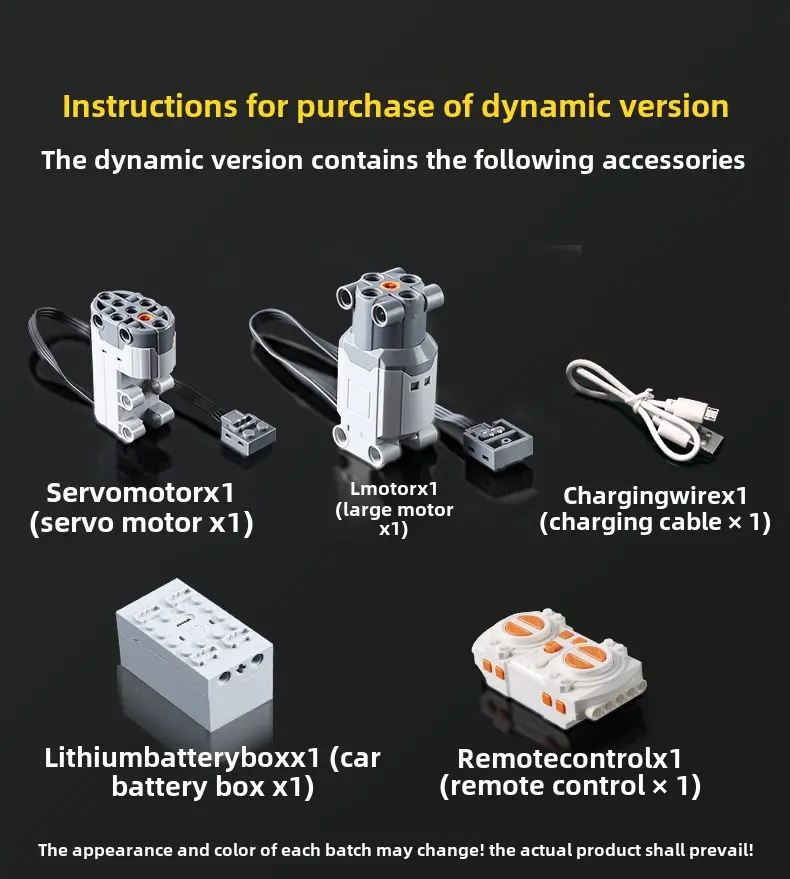 Instructions for purchase of dynamic version

The dynamic version contains the following accessories

Servomotorx1 (servo motor x1)

Lmotorx1 (large motor x1)

Chargingwirex1 (charging cable × 1)

Lithiumbatteryboxx1 (car battery box x1)

Remotecontrolx1 (remote control × 1)

The appearance and color of each batch may change! the actual product shall prevail!