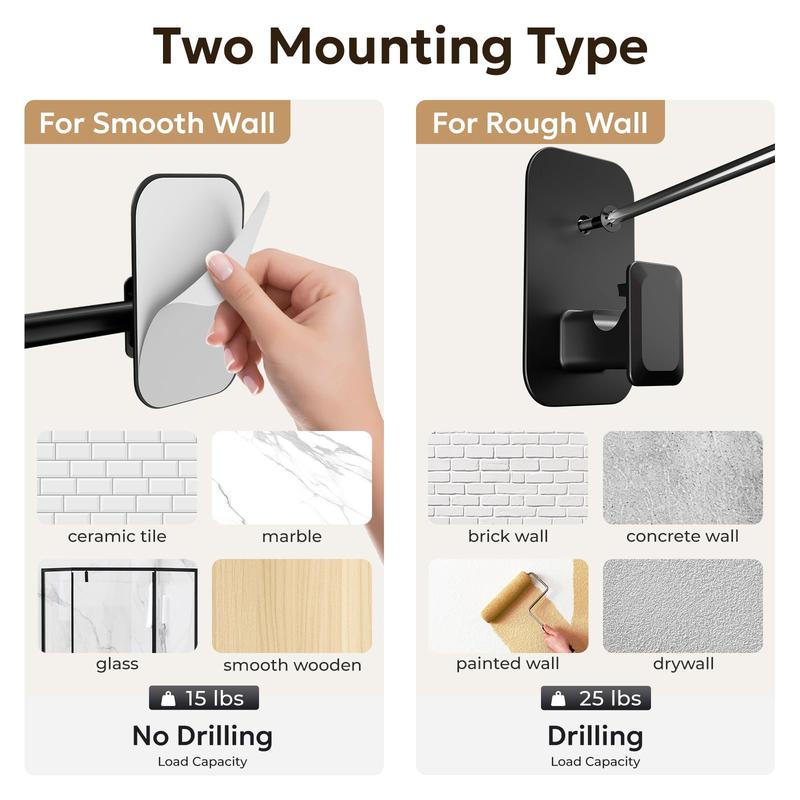 Two Mounting Type

For Smooth Wall

ceramic tile

marble

glass

smooth wooden

15 lbs

No Drilling

Load Capacity

For Rough Wall

brick wall

concrete wall

painted wall

drywall

25 lbs

Drilling

Load Capacity