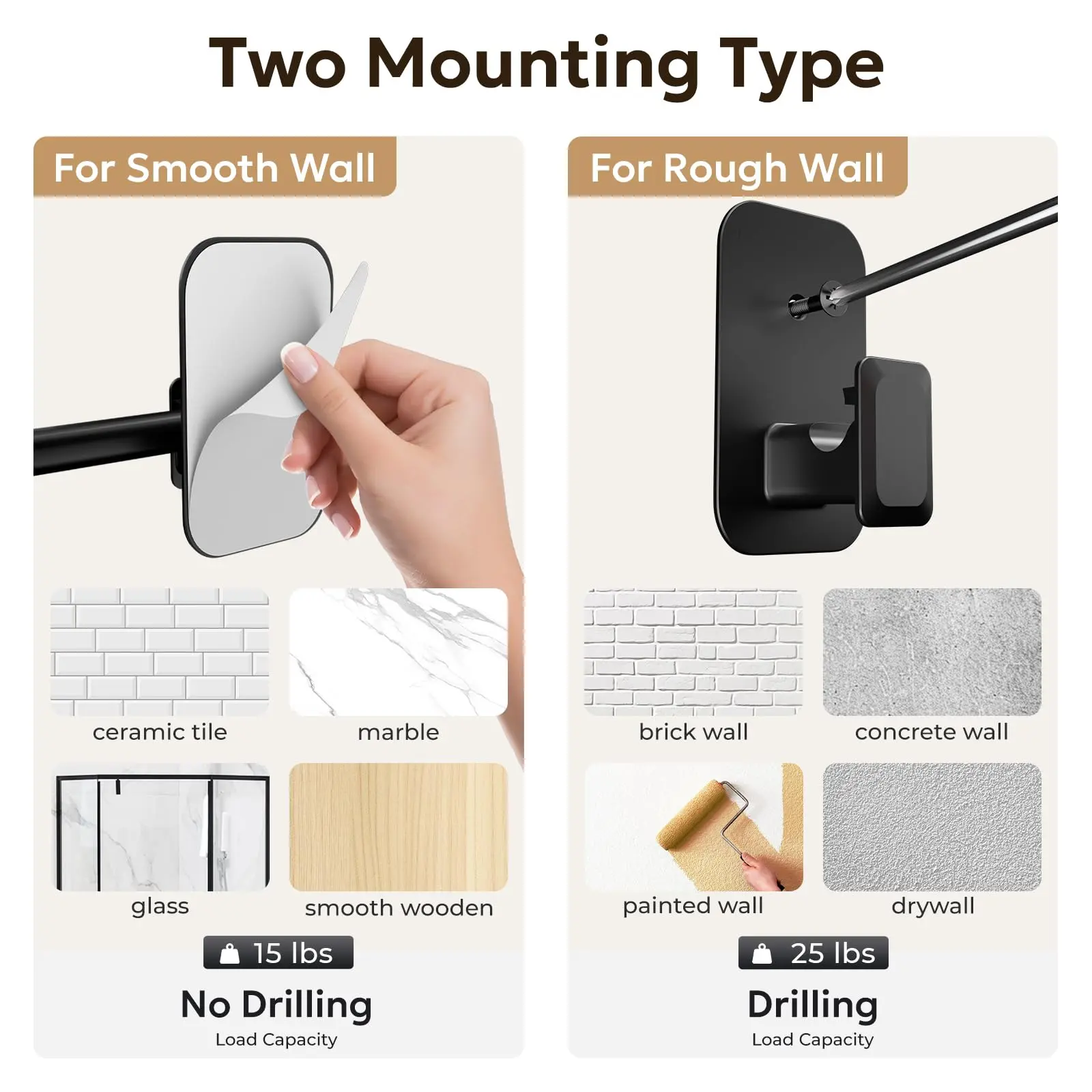 Two Mounting Type

For Smooth Wall

ceramic tile

marble

glass

smooth wooden

15 lbs

No Drilling

Load Capacity

For Rough Wall

brick wall

concrete wall

painted wall

drywall

25 lbs

Drilling

Load Capacity