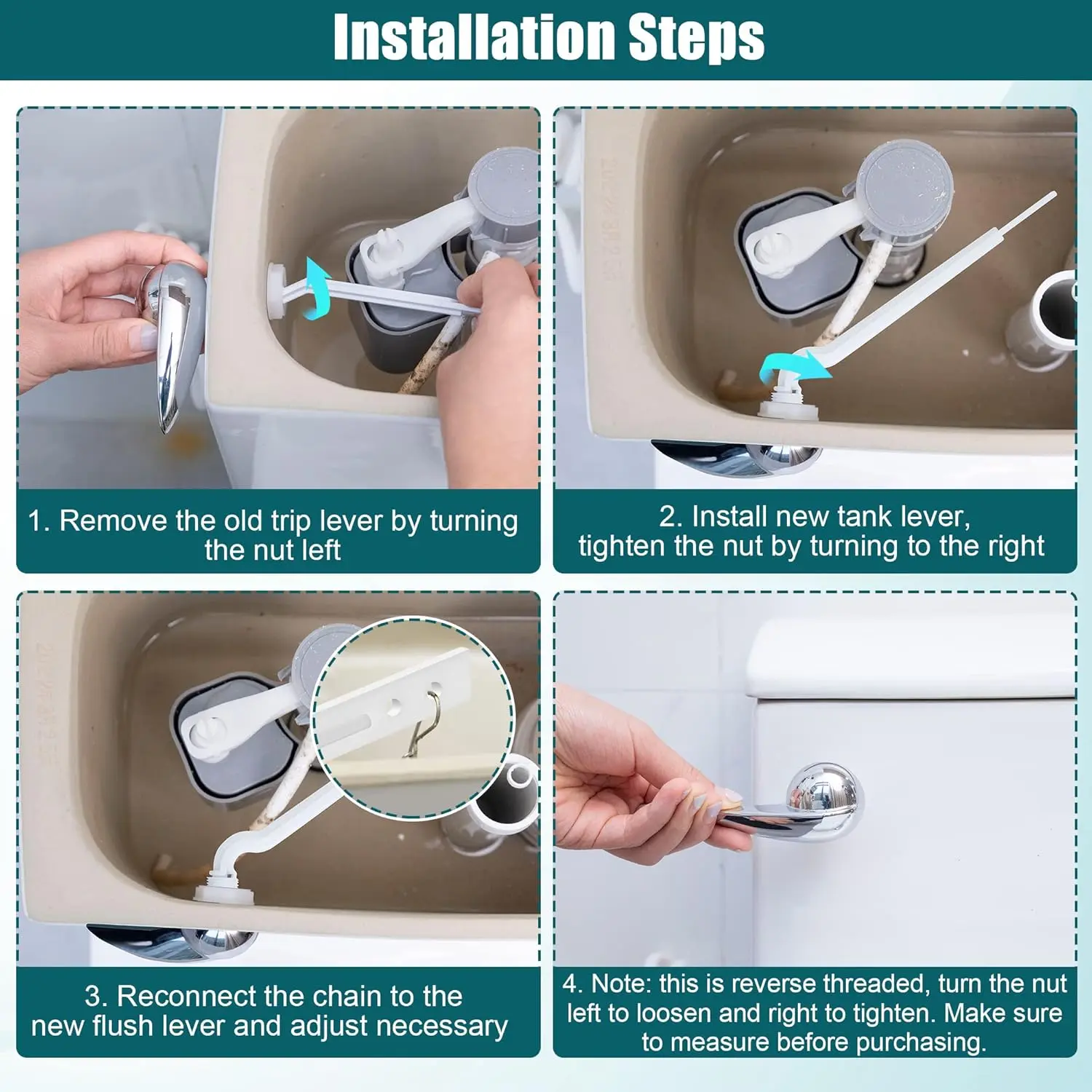 Installation Steps

1. Remove the old trip lever by turning the nut left

2. Install new tank lever, tighten the nut by turning to the right

3. Reconnect the chain to the new flush lever and adjust necessary

4. Note: this is reverse threaded, turn the nut left to loosen and right to tighten. Make sure to measure before purchasing.