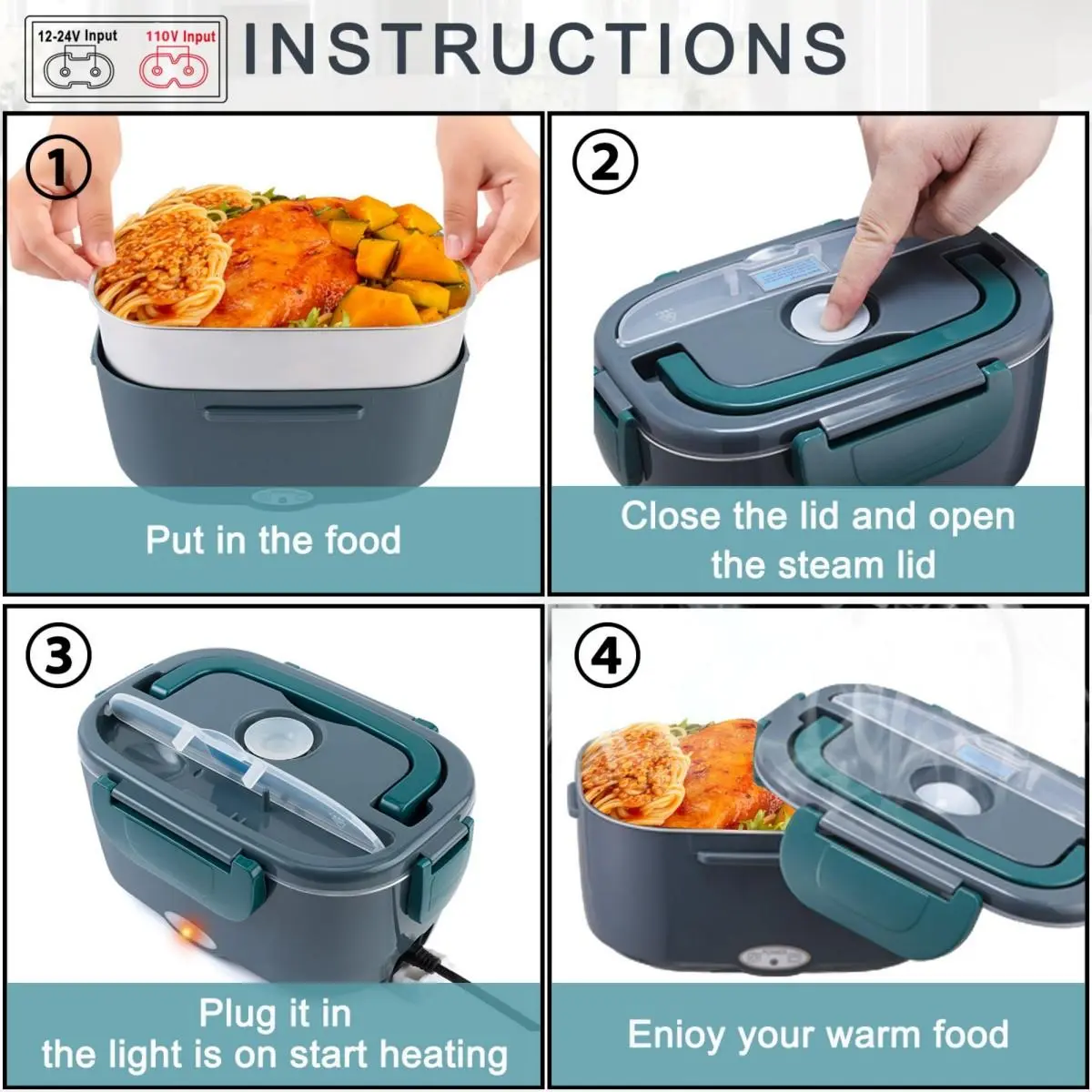 12-24V Input
110V Input
INSTRUCTIONS

①
Put in the food

②
Close the lid and open the steam lid

③
Plug it in
the light is on start heating

④
Enioy your warm food