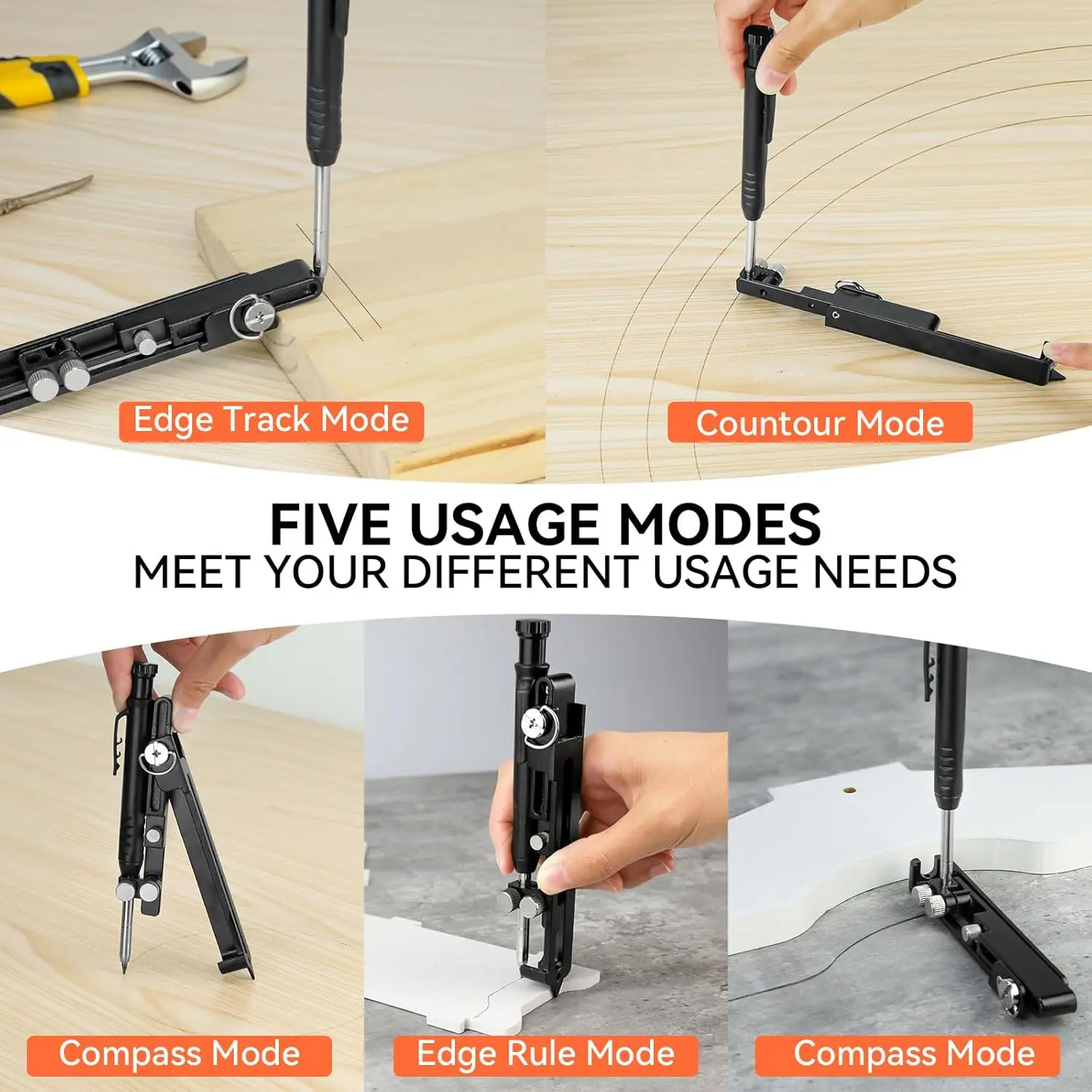 Edge Track Mode

Countour Mode

FIVE USAGE MODES
MEET YOUR DIFFERENT USAGE NEEDS

Compass Mode

Edge Rule Mode

Compass Mode