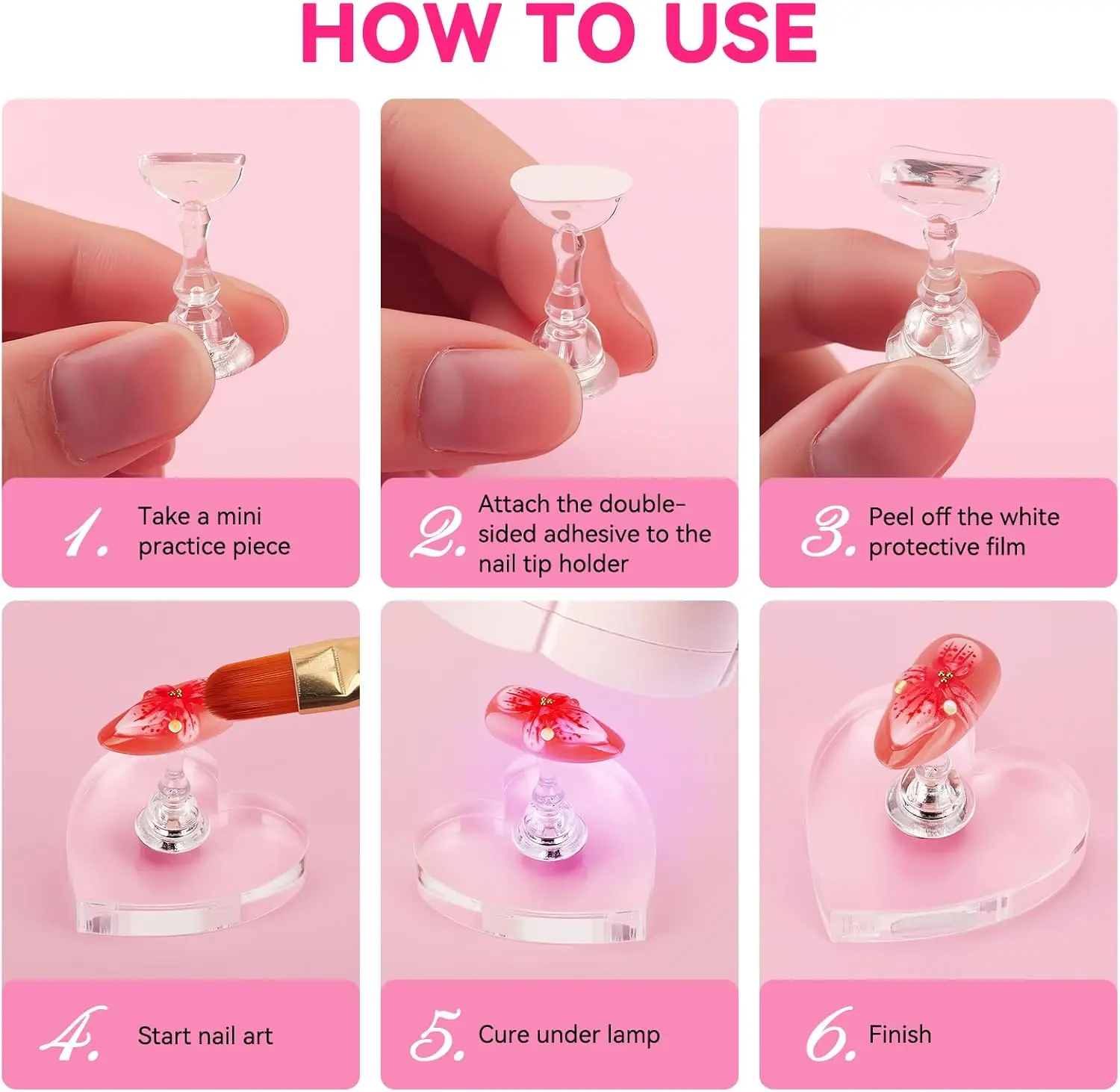 HOW TO USE

1. Take a mini practice piece

2. Attach the double-sided adhesive to the nail tip holder

3. Peel off the white protective film

4. Start nail art

5. Cure under lamp

6. Finish