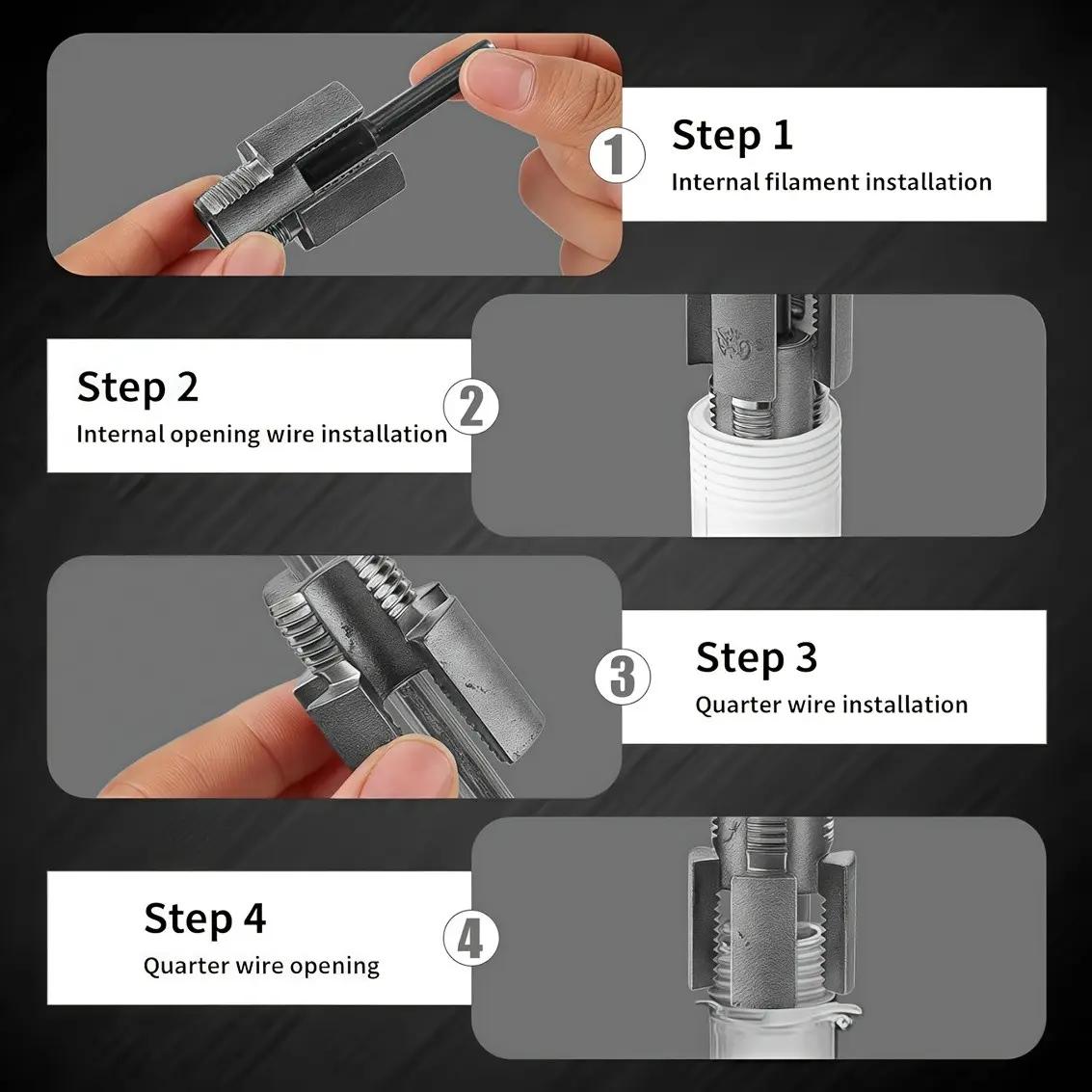 1
Step 1
Internal filament installation

Step 2
Internal opening wire installation
2

3
Step 3
Quarter wire installation

Step 4
Quarter wire opening
4