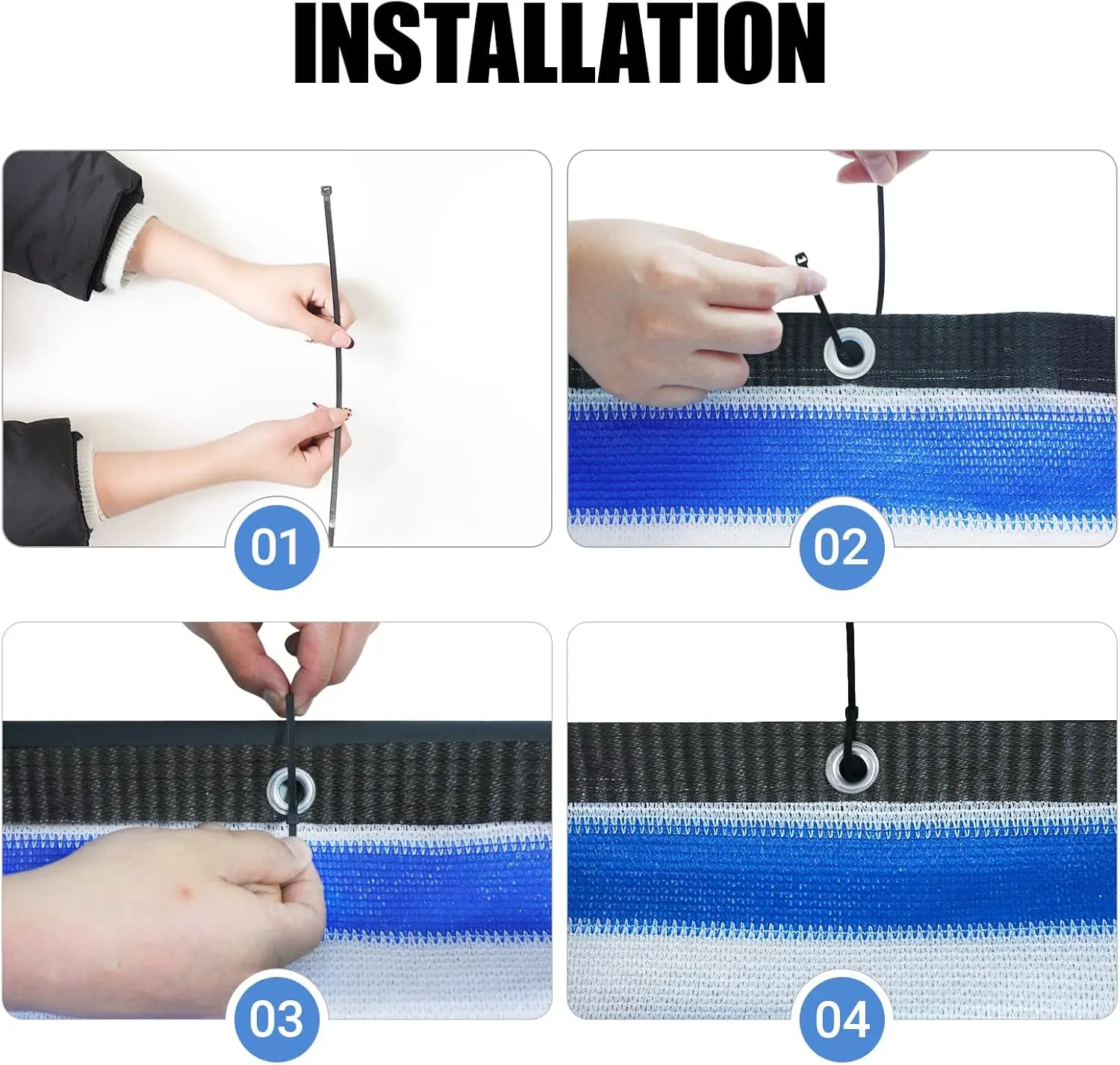 INSTALLATION

01

02

03

04