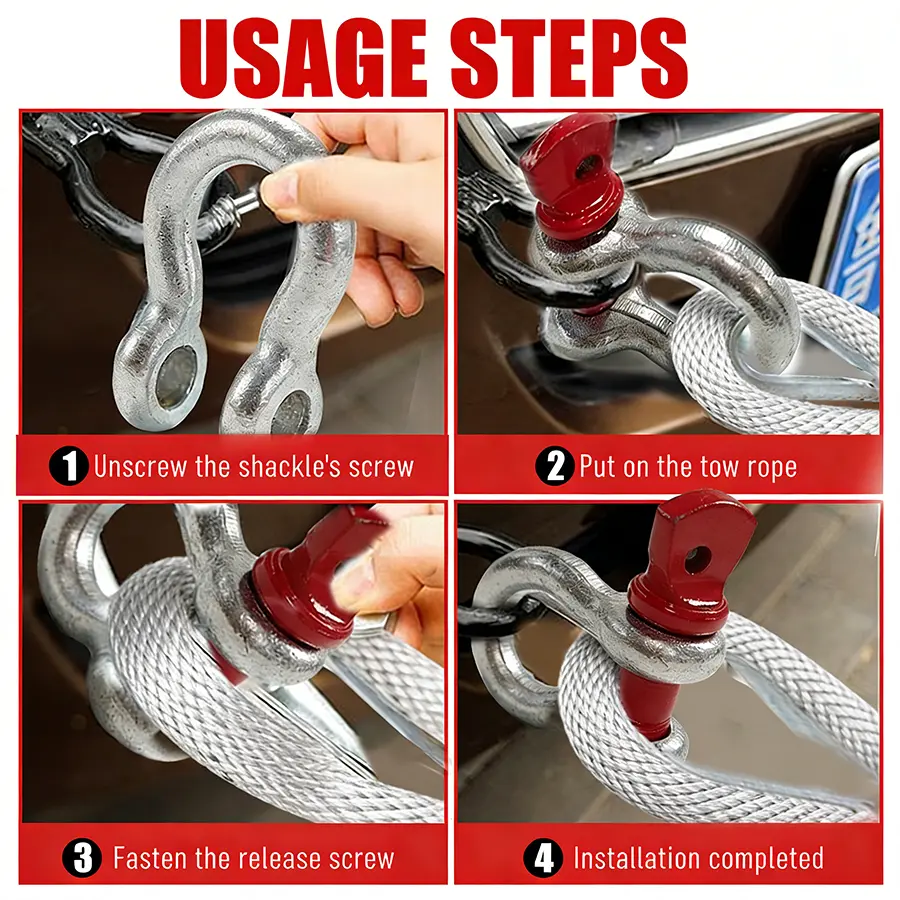 USAGE STEPS

1 Unscrew the shackle's screw

2 Put on the tow rope

3 Fasten the release screw

4 Installation completed