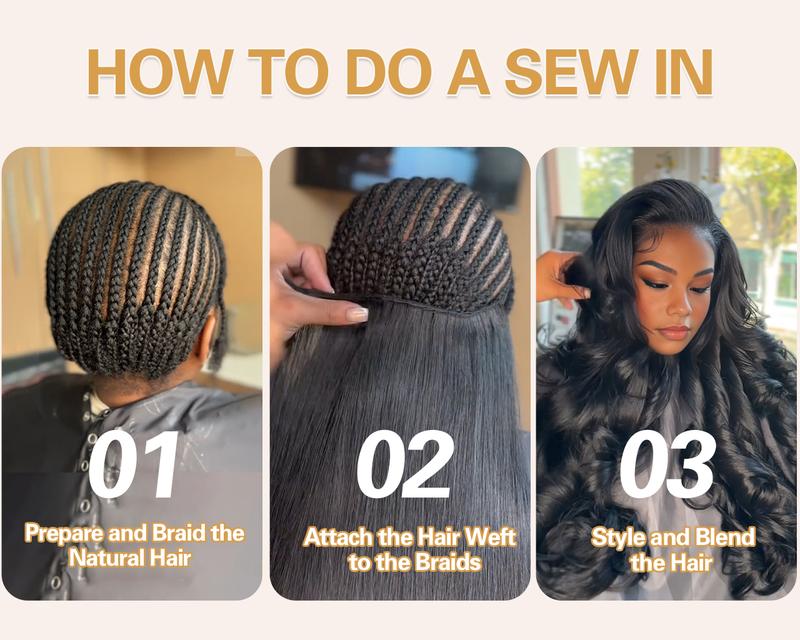 HOW TO DO A SEW IN

01
Prepare and Braid the Natural Hair

02
Attach the Hair Weft to the Braids

03
Style and Blend the Hair