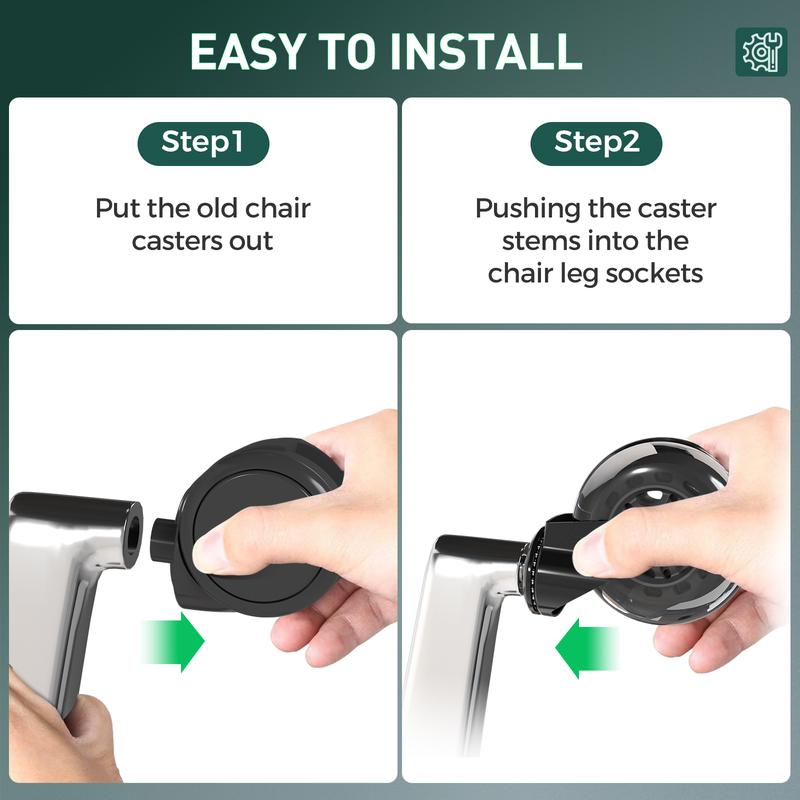 EASY TO INSTALL

Step1

Put the old chair casters out

Step2

Pushing the caster stems into the chair leg sockets