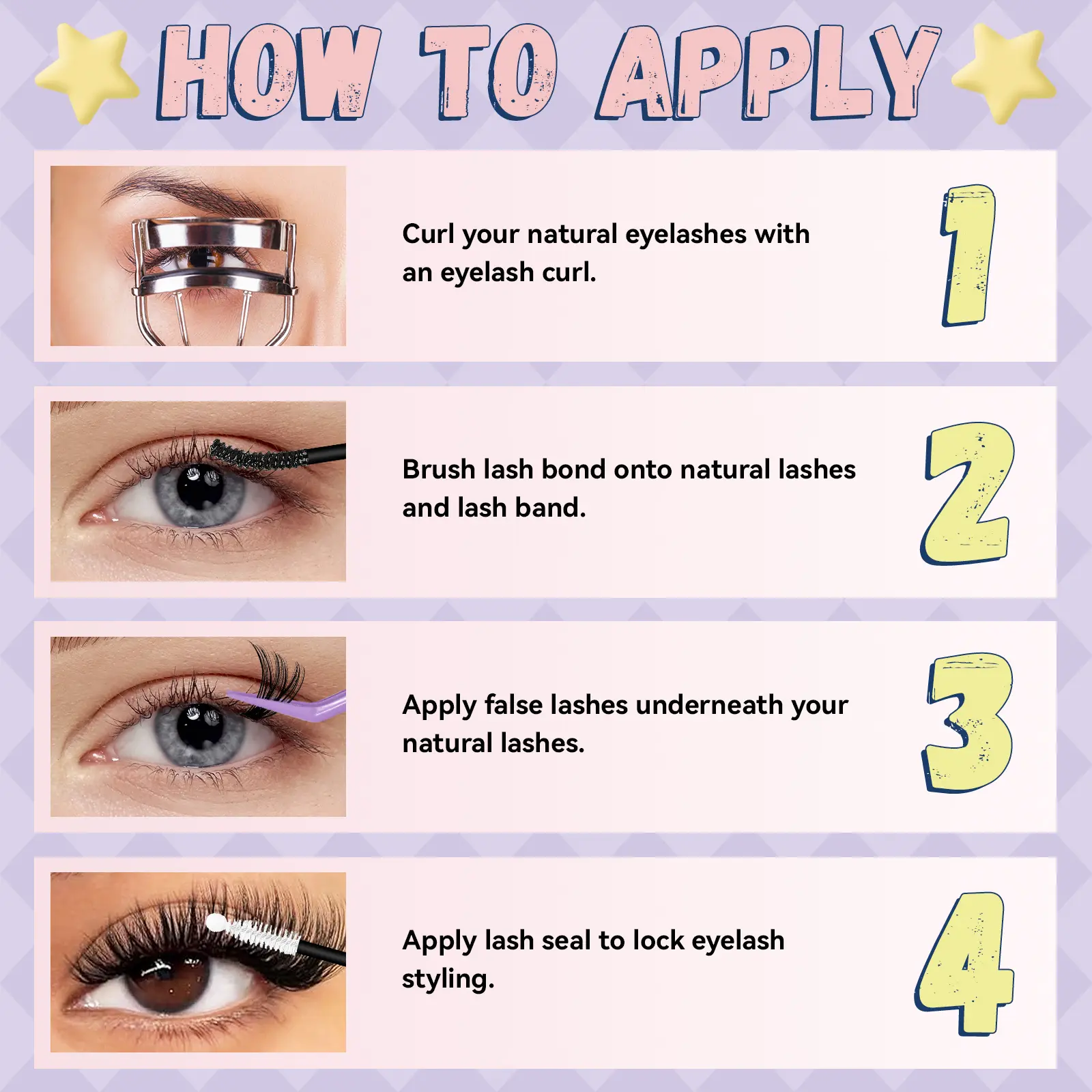 HOW TO APPLY

Curl your natural eyelashes with an eyelash curl.

1

Brush lash bond onto natural lashes and lash band.

2

Apply false lashes underneath your natural lashes.

3

Apply lash seal to lock eyelash styling.

4