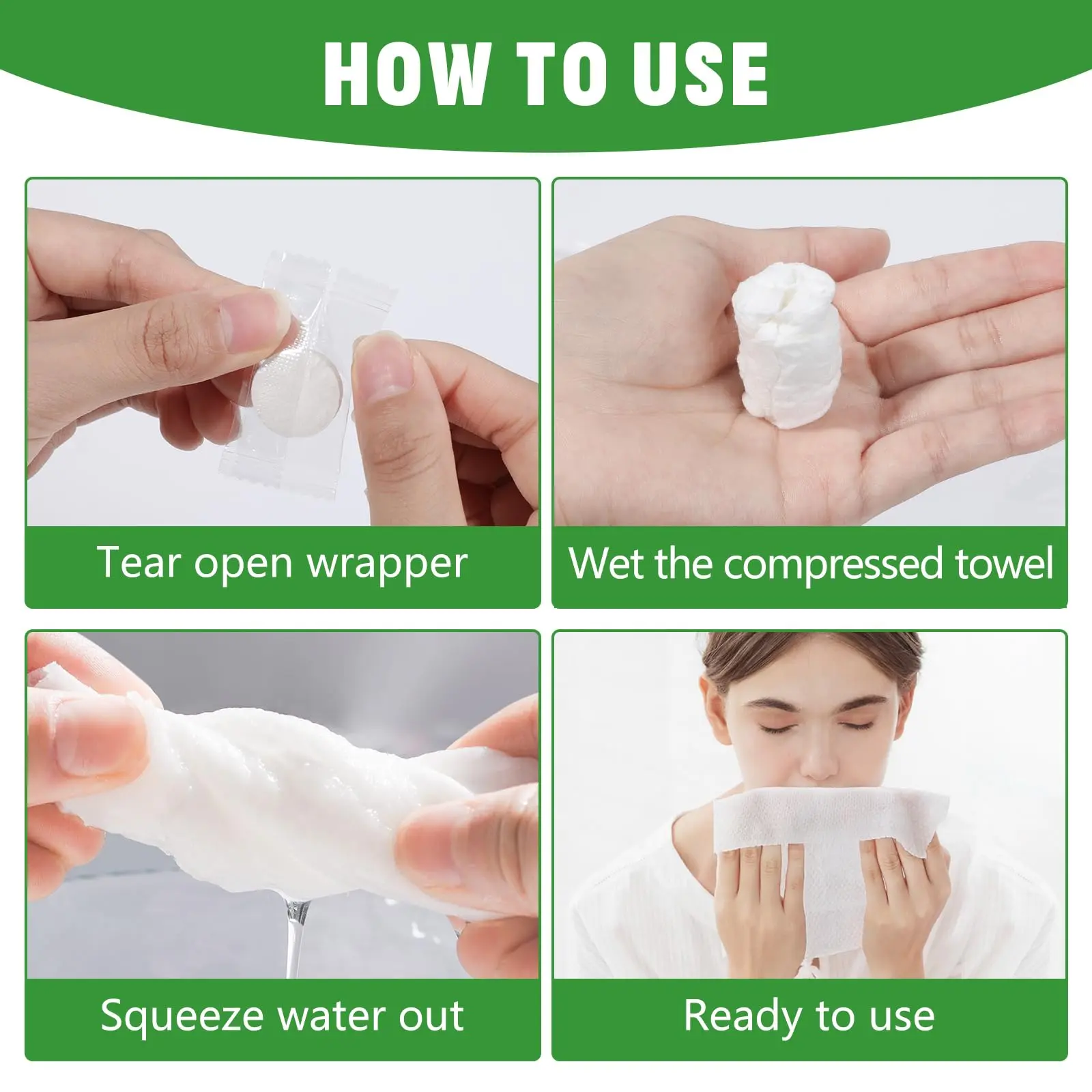 HOW TO USE

Tear open wrapper

Wet the compressed towel

Squeeze water out

Ready to use