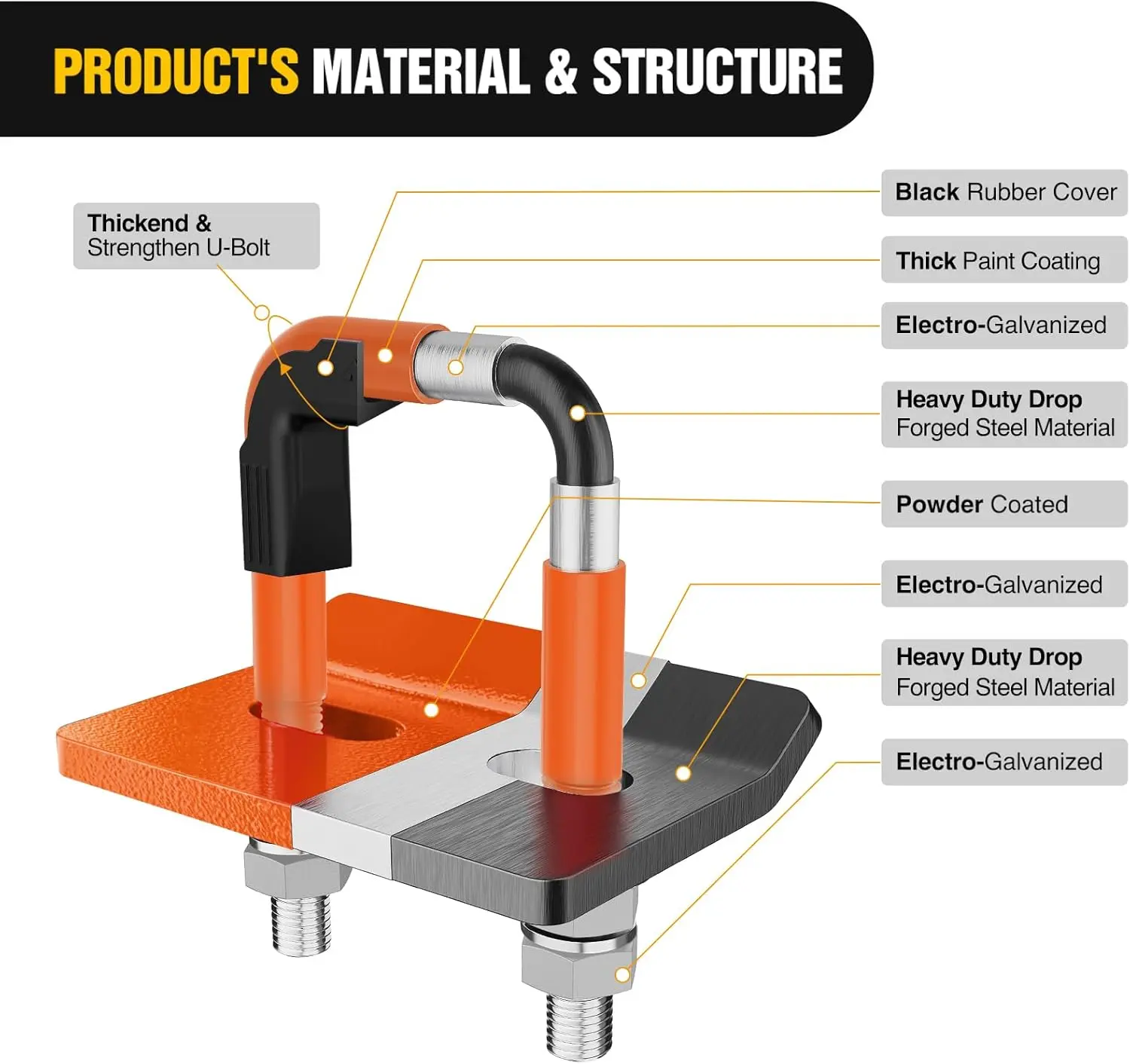 PRODUCT'S MATERIAL & STRUCTURE

Thickend & Strengthen U-Bolt

Black Rubber Cover

Thick Paint Coating

Electro-Galvanized

Heavy Duty Drop Forged Steel Material

Powder Coated

Electro-Galvanized

Heavy Duty Drop Forged Steel Material

Electro-Galvanized