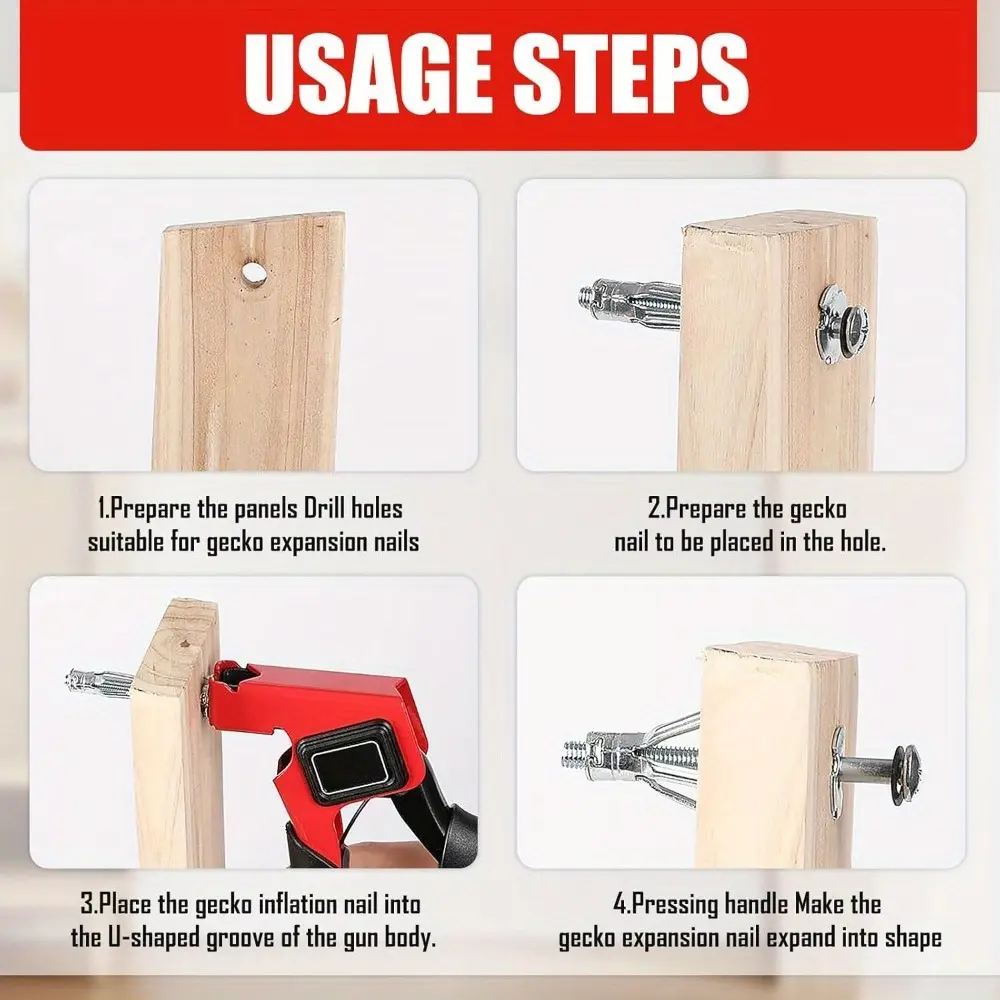 USAGE STEPS

1.Prepare the panels Drill holes suitable for gecko expansion nails

2.Prepare the gecko nail to be placed in the hole.

3.Place the gecko inflation nail into the U-shaped groove of the gun body.

4.Pressing handle Make the gecko expansion nail expand into shape