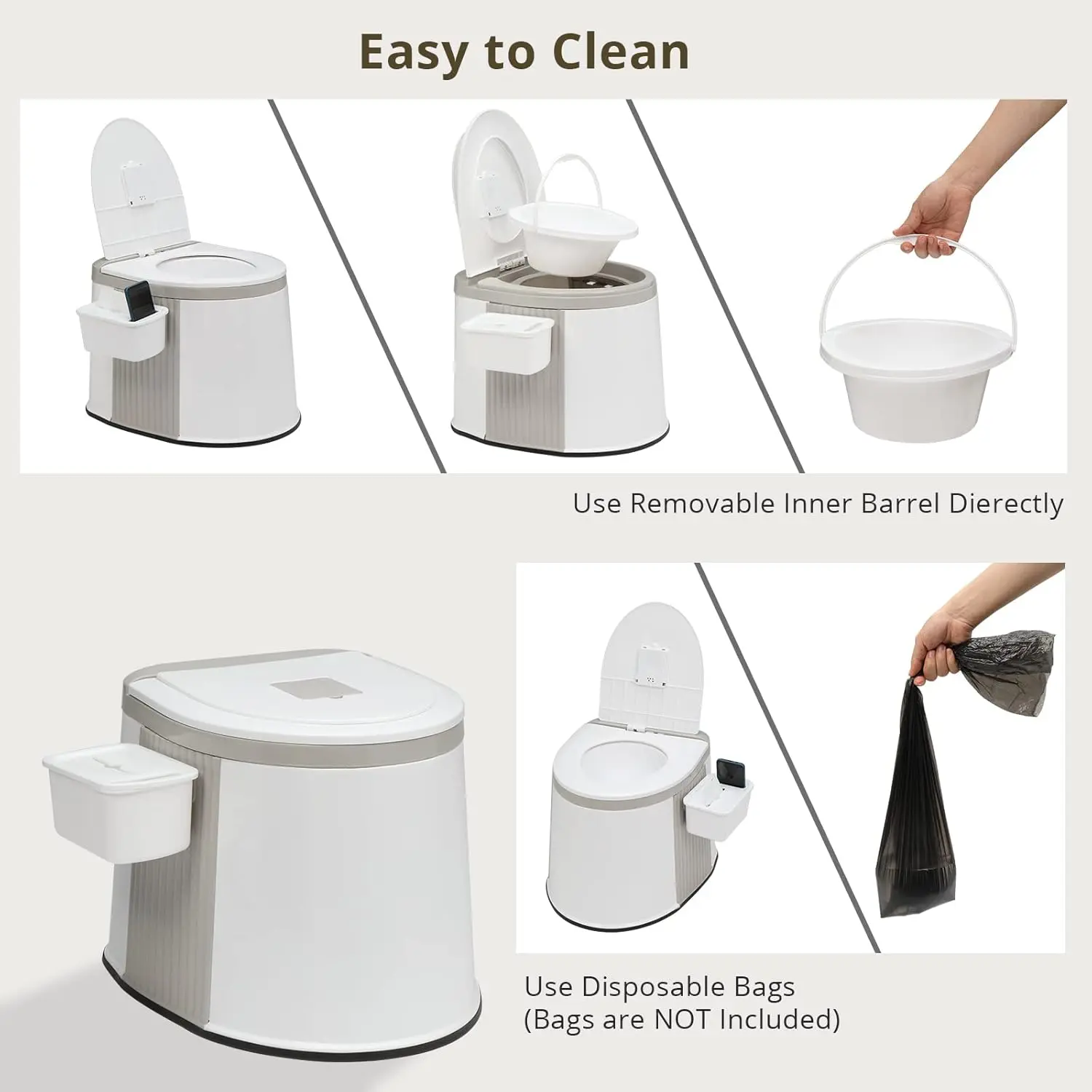 Easy to Clean

Use Removable Inner Barrel Dierectly

Use Disposable Bags
(Bags are NOT Included)