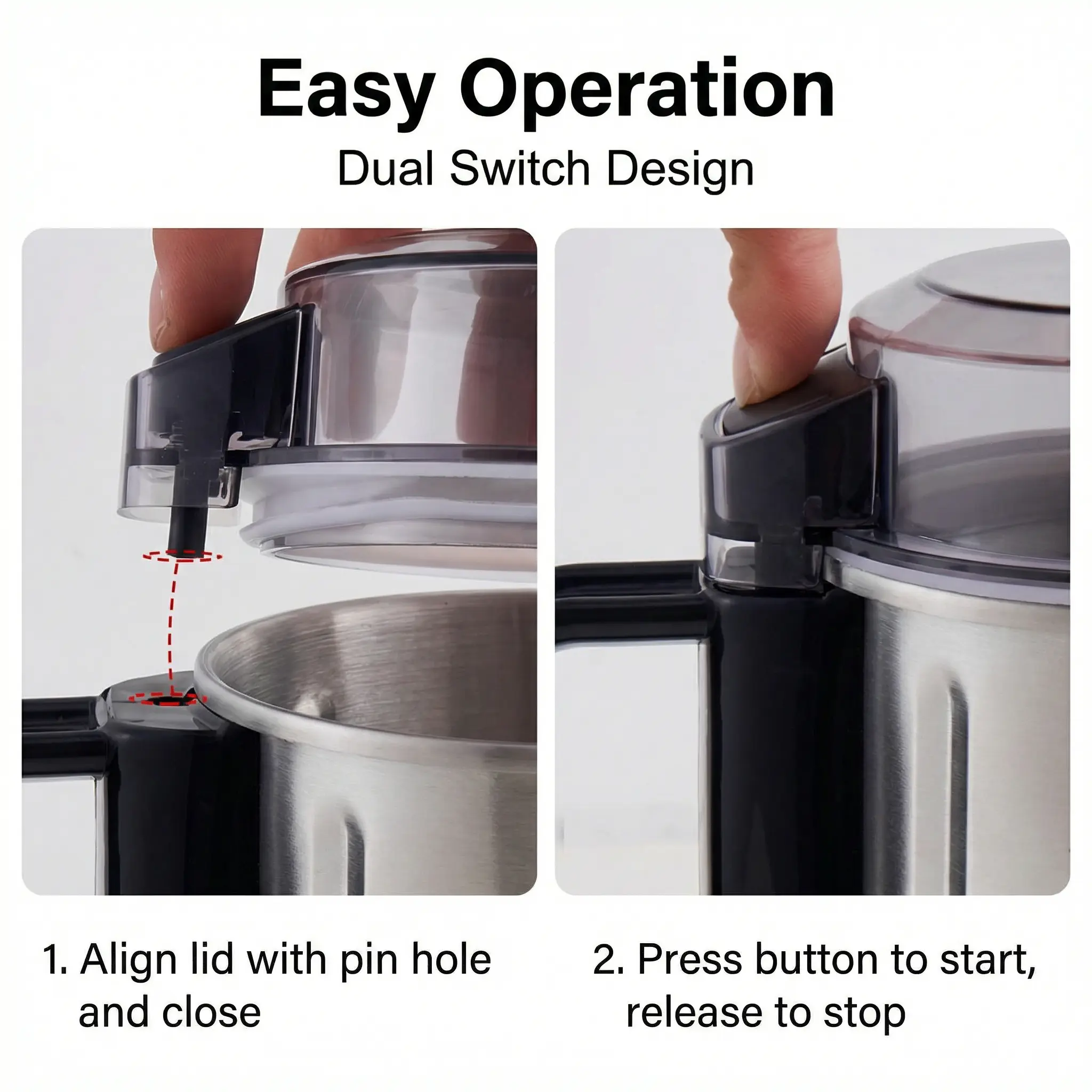 Easy Operation

Dual Switch Design

1. Align lid with pin hole and close

2. Press button to start, release to stop