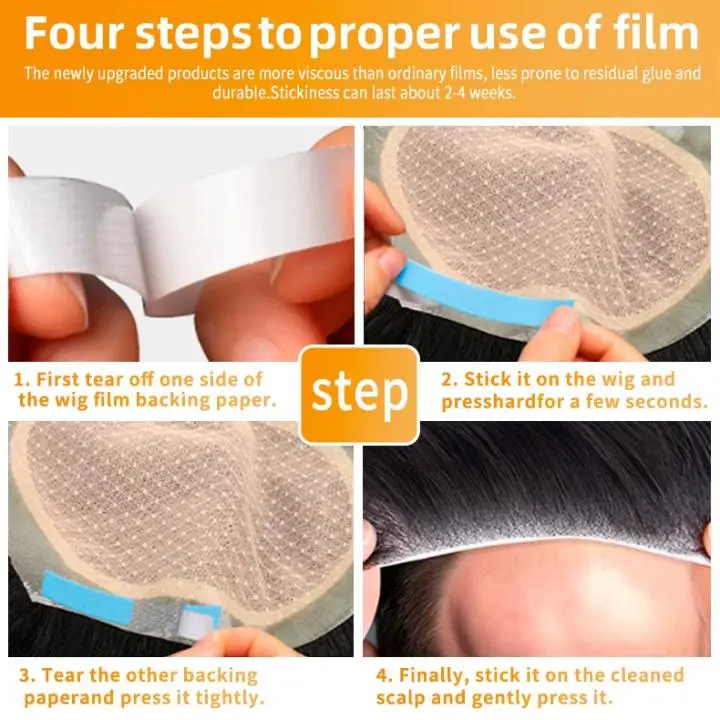 Four steps to proper use of film

The newly upgraded products are more viscous than ordinary films, less prone to residual glue and durable.Stickiness can last about 2-4 weeks.

1. First tear off one side of the wig film backing paper.

step

2. Stick it on the wig and presshardfor a few seconds.

3. Tear the other backing paperand press it tightly.

4. Finally, stick it on the cleaned scalp and gently press it.