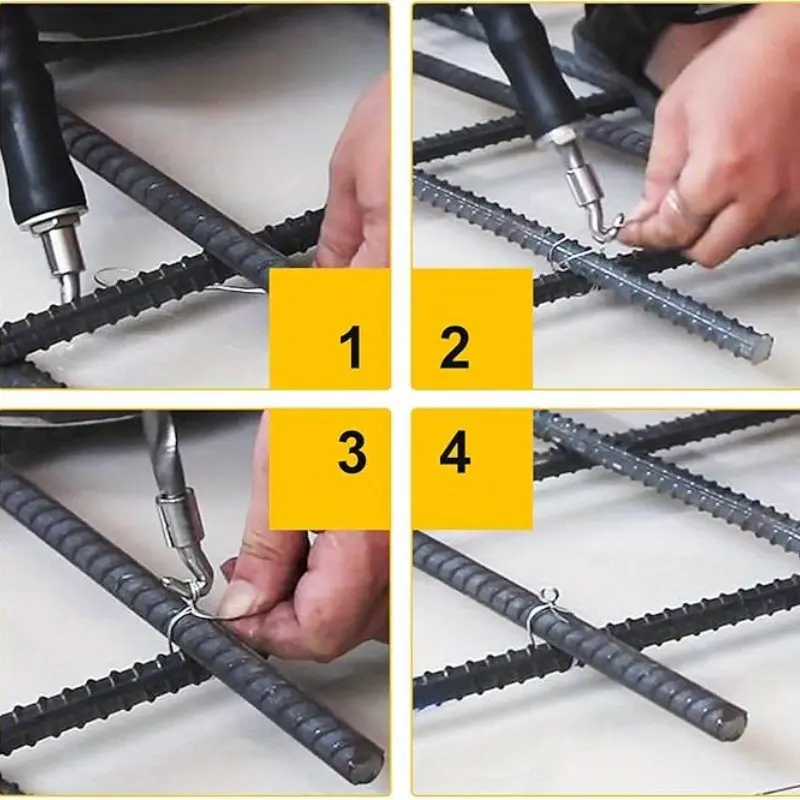 1
2
3
4